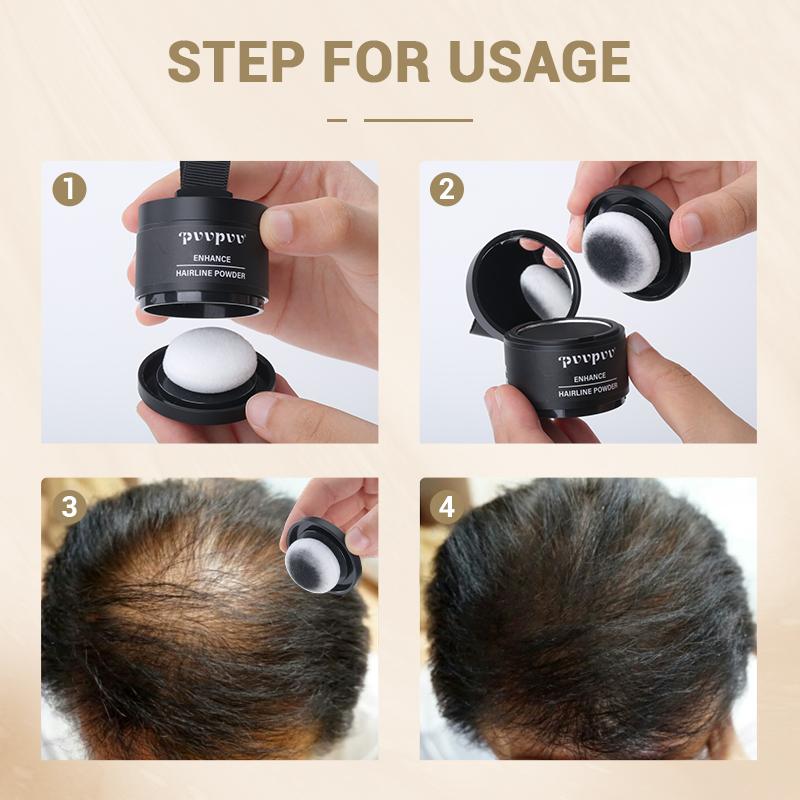 STEP FOR USAGE

1

pvvpvv
ENHANCE
HAIRLINE POWDER

2

pvvpvv
ENHANCE
HAIRLINE POWDER

3

4