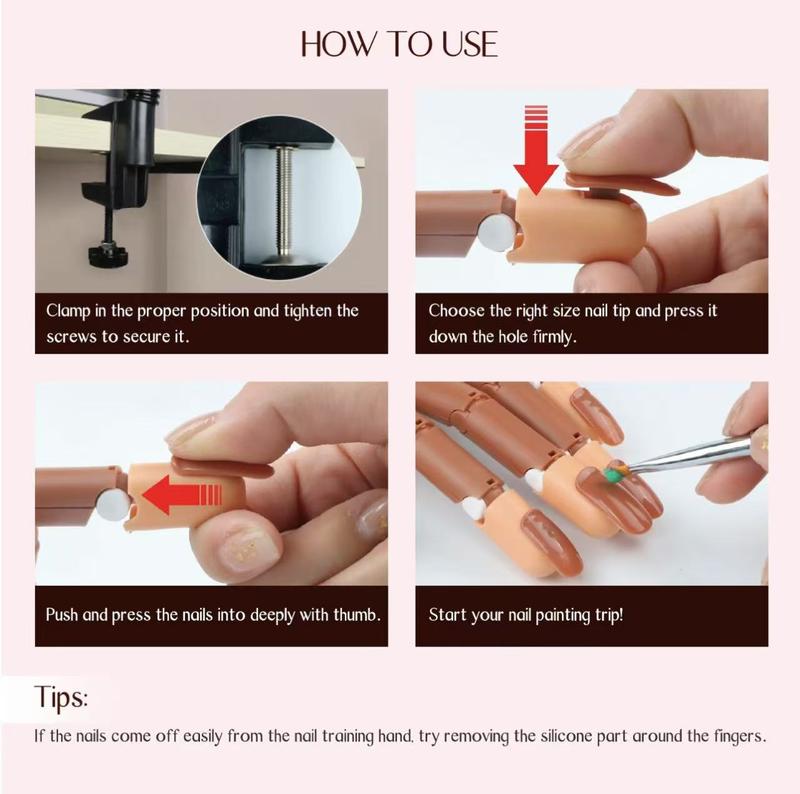 HOW TO USE

Clamp in the proper position and tighten the screws to secure it.

Choose the right size nail tip and press it down the hole firmly.

Push and press the nails into deeply with thumb.

Start your nail painting trip!

Tips:

If the nails come off easily from the nail training hand, try removing the silicone part around the fingers.