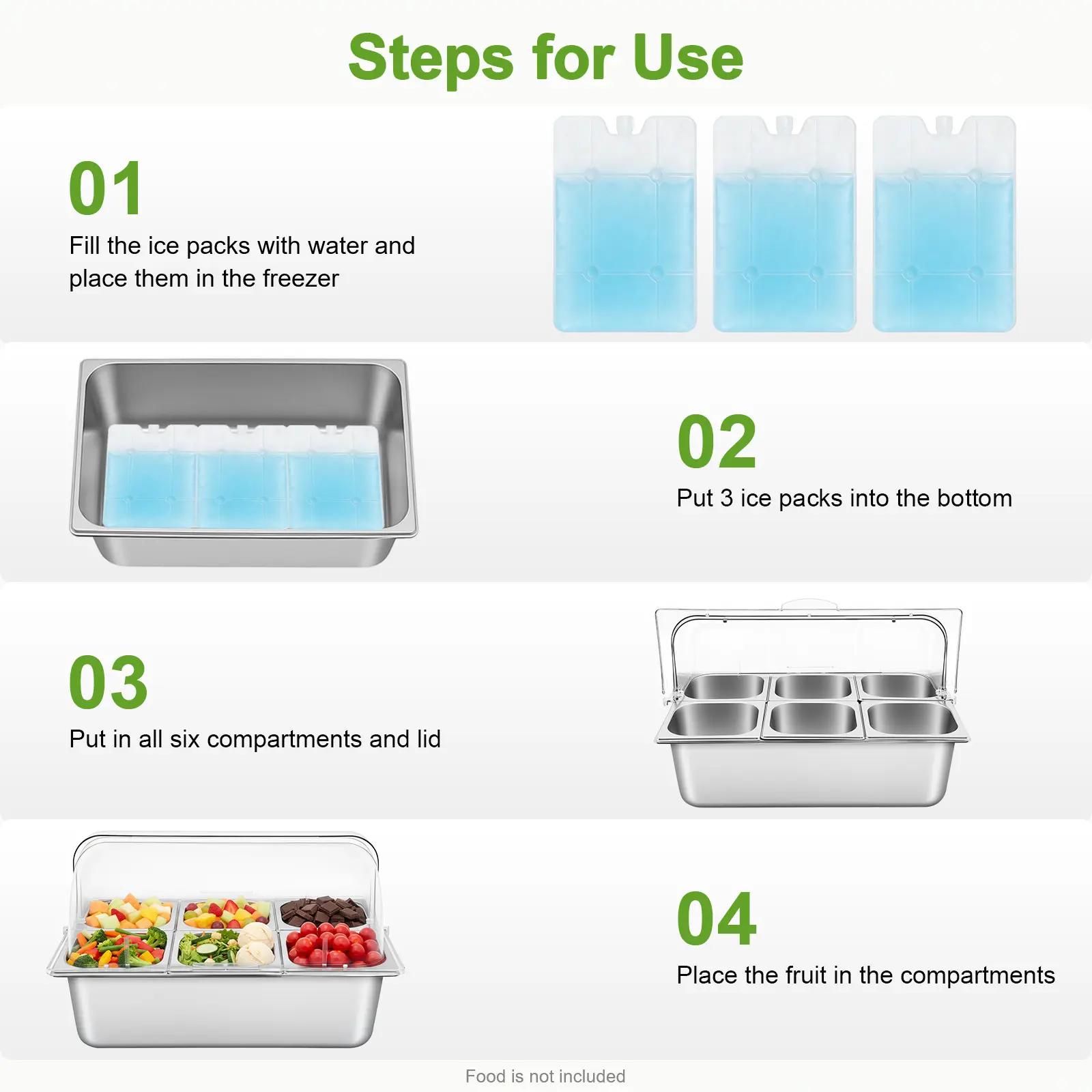 Steps for Use

01
Fill the ice packs with water and place them in the freezer

02
Put 3 ice packs into the bottom

03
Put in all six compartments and lid

04
Place the fruit in the compartments

Food is not included