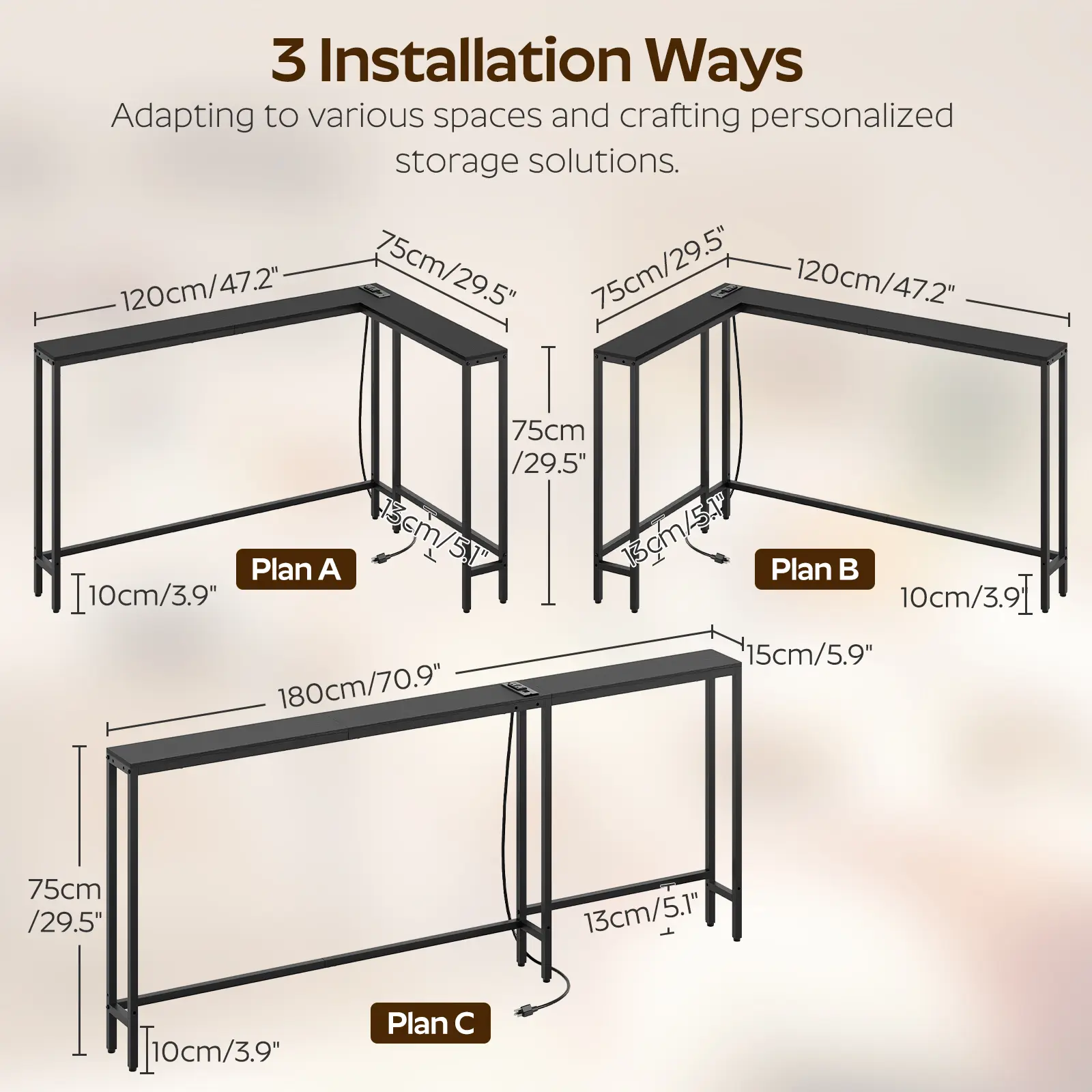 3 Installation Ways

Adapting to various spaces and crafting personalized storage solutions.

120cm/47.2"

75cm/29.5"

75cm/29.5"

120cm/47.2"

75cm /29.5"

13cm/5.1"

13cm/5.1"

Plan A

Plan B

10cm/3.9"

10cm/3.9"

15cm/5.9"

180cm/70.9"

75cm /29.5"

13cm/5.1"

Plan C

10cm/3.9"