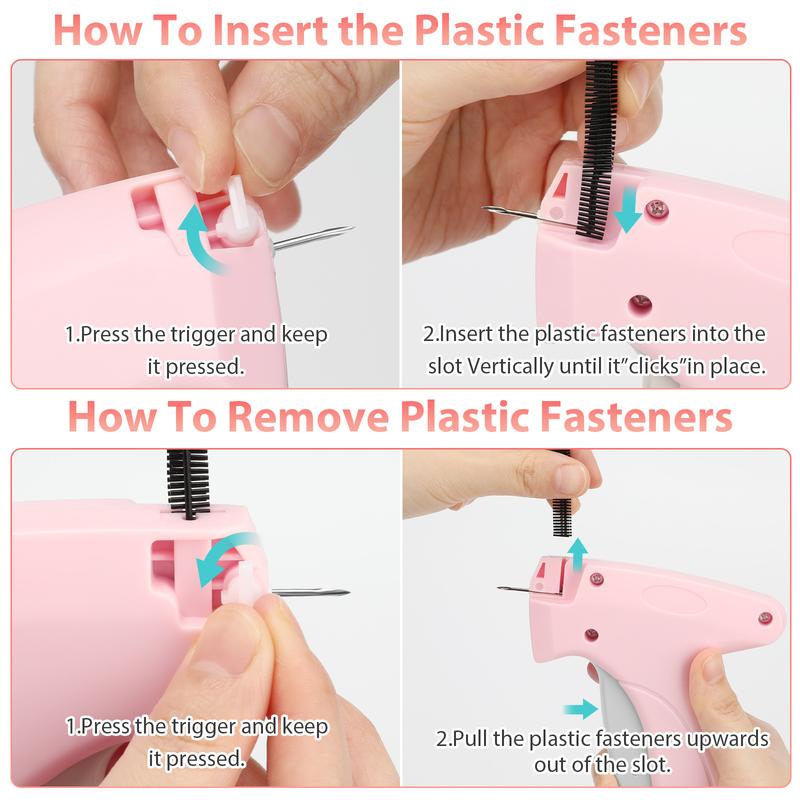 How To Insert the Plastic Fasteners

1.Press the trigger and keep it pressed.

2.Insert the plastic fasteners into the slot Vertically until it"clicks"in place.

How To Remove Plastic Fasteners

1.Press the trigger and keep it pressed.

2.Pull the plastic fasteners upwards out of the slot.