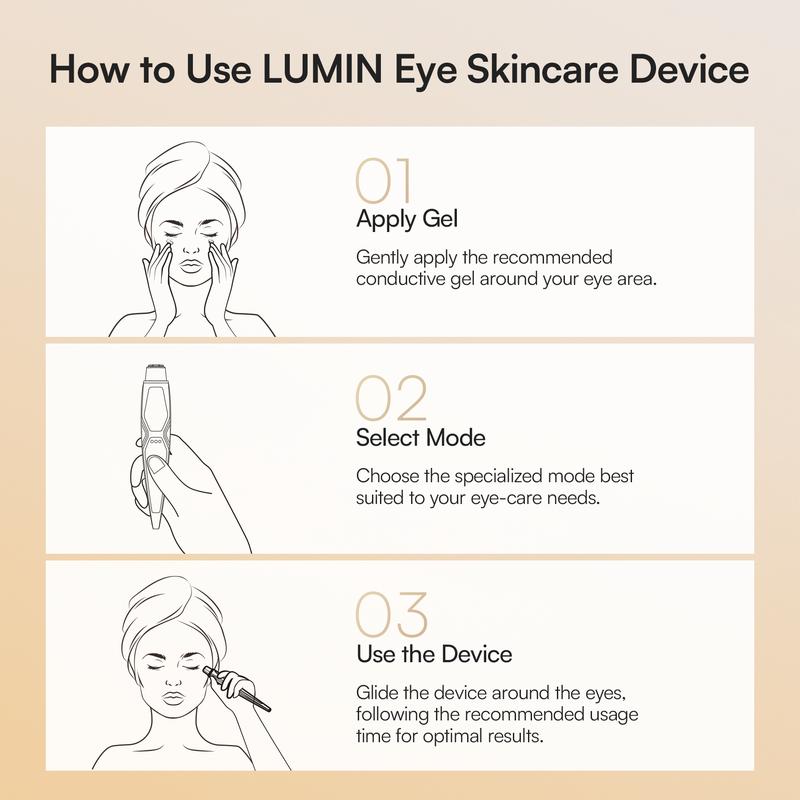 How to Use LUMIN Eye Skincare Device

01
Apply Gel
Gently apply the recommended conductive gel around your eye area.

02
Select Mode
Choose the specialized mode best suited to your eye-care needs.

03
Use the Device
Glide the device around the eyes, following the recommended usage time for optimal results.