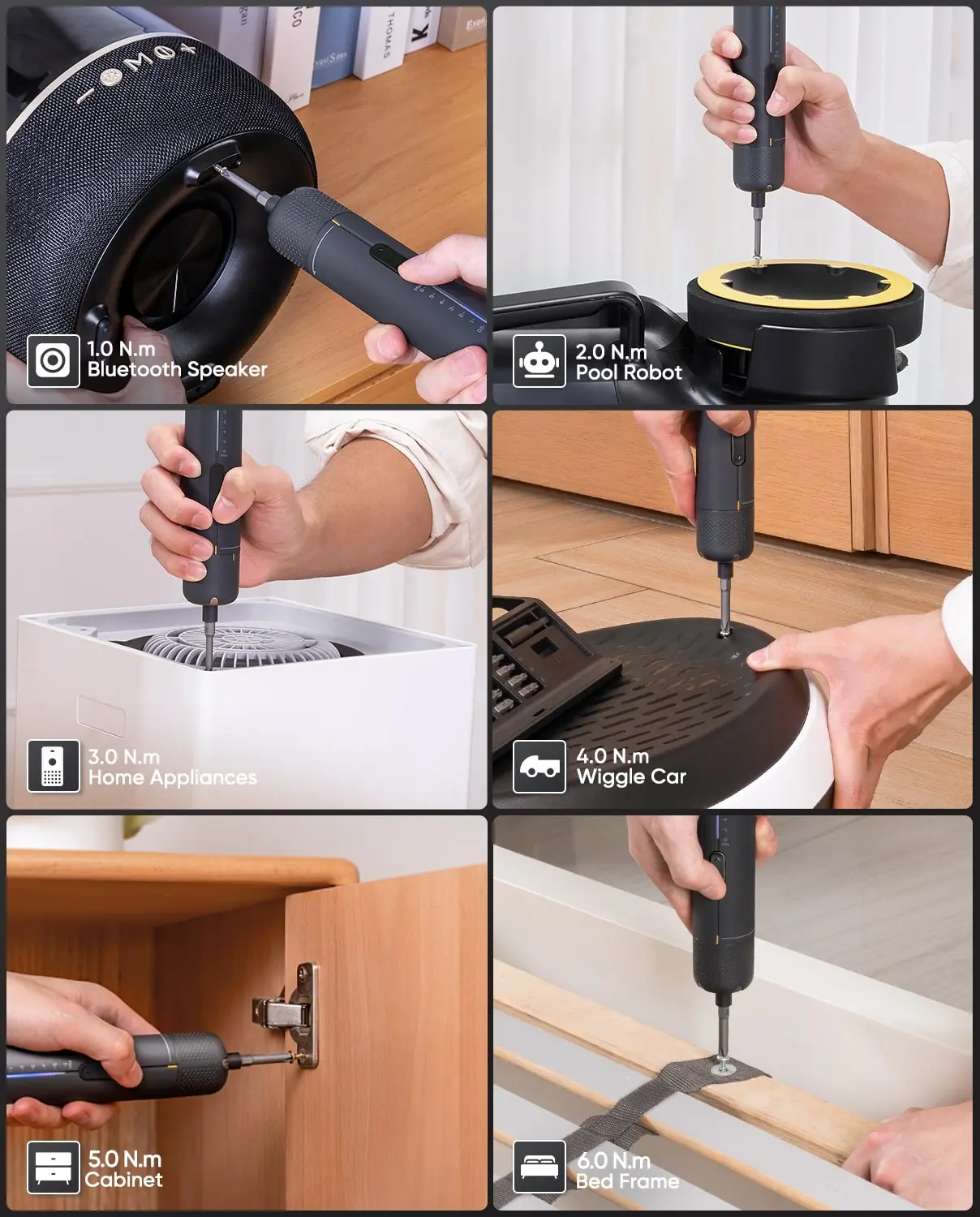 1.0 N.m
Bluetooth Speaker

2.0 N.m
Pool Robot

3.0 N.m
Home Appliances

4.0 N.m
Wiggle Car

5.0 N.m
Cabinet

6.0 N.m
Bed Frame