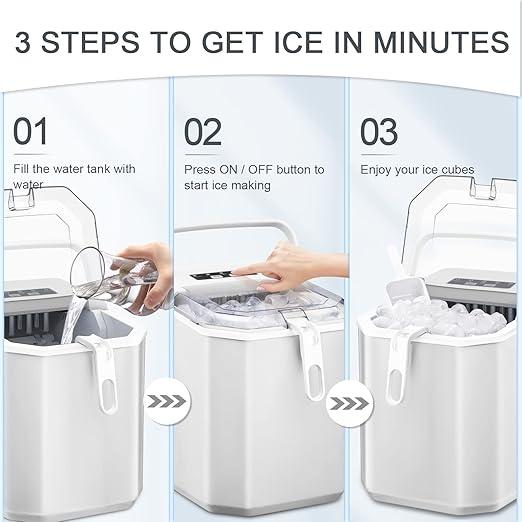 3 STEPS TO GET ICE IN MINUTES

01

Fill the water tank with water

02

Press ON / OFF button to start ice making

03

Enjoy your ice cubes