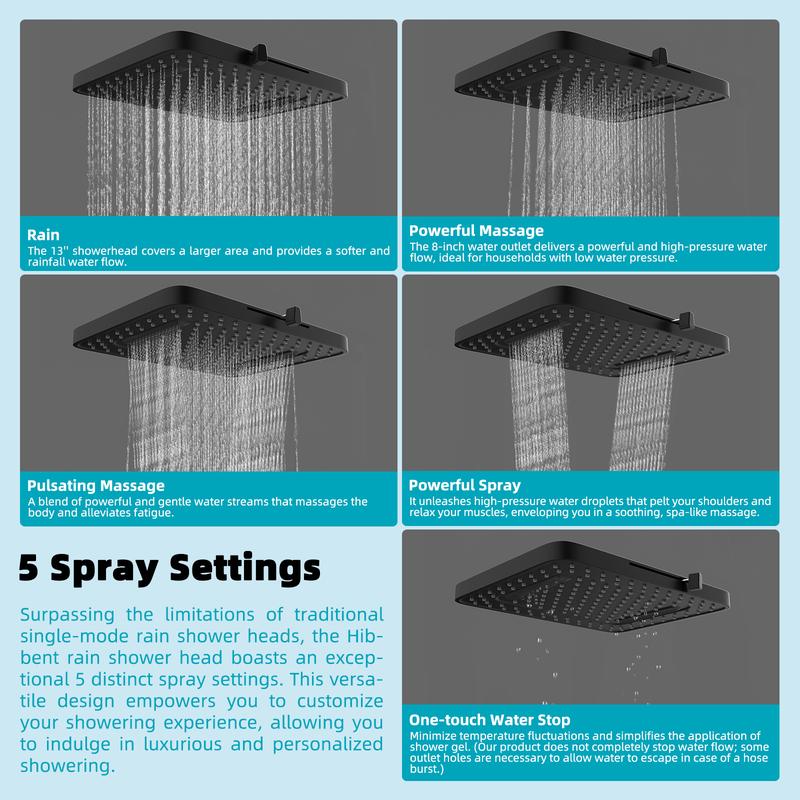 Rain
The 13'' showerhead covers a larger area and provides a softer and rainfall water flow.

Powerful Massage
The 8-inch water outlet delivers a powerful and high-pressure water flow, ideal for households with low water pressure.

Pulsating Massage
A blend of powerful and gentle water streams that massages the body and alleviates fatigue.

Powerful Spray
It unleashes high-pressure water droplets that pelt your shoulders and relax your muscles, enveloping you in a soothing, spa-like massage.

5 Spray Settings

Surpassing the limitations of traditional single-mode rain shower heads, the Hibbent rain shower head boasts an exceptional 5 distinct spray settings. This versatile design empowers you to customize your showering experience, allowing you to indulge in luxurious and personalized showering.

One-touch Water Stop
Minimize temperature fluctuations and simplifies the application of shower gel. (Our product does not completely stop water flow; some outlet holes are necessary to allow water to escape in case of a hose burst.)