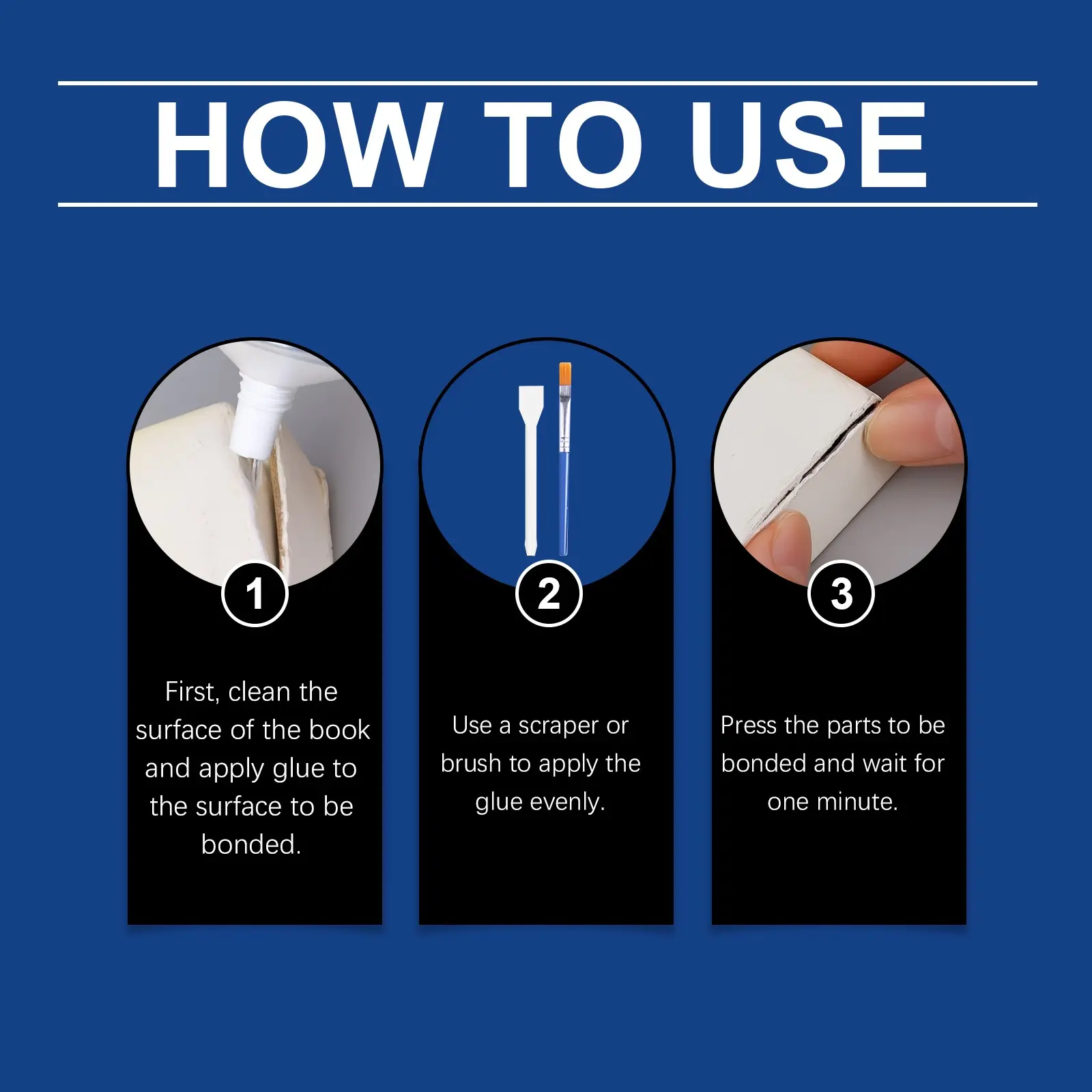 HOW TO USE

1

First, clean the surface of the book and apply glue to the surface to be bonded.

2

Use a scraper or brush to apply the glue evenly.

3

Press the parts to be bonded and wait for one minute.