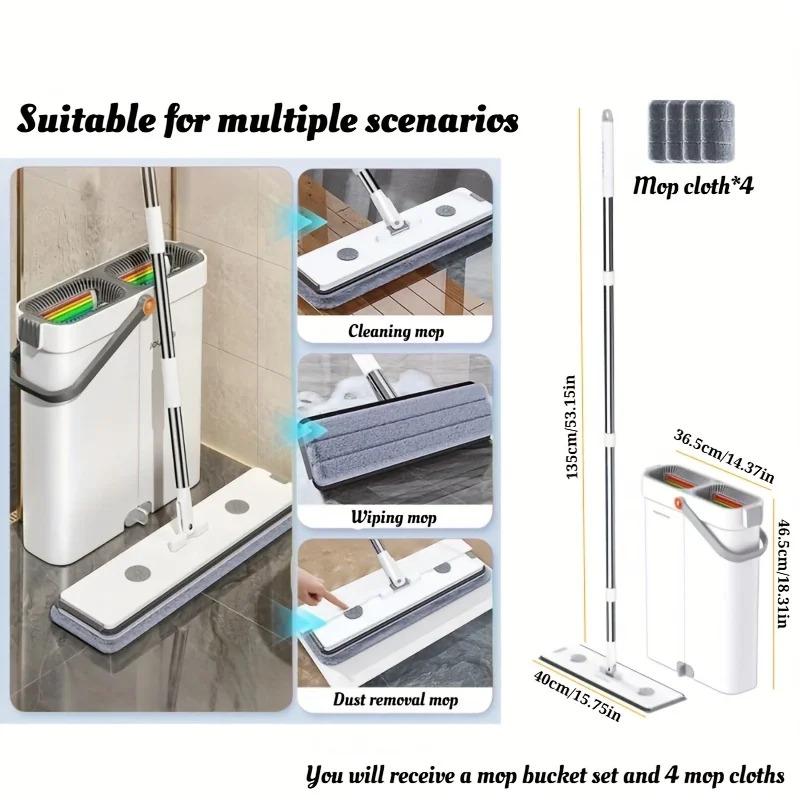 Suitable for multiple scenarios

Cleaning mop

Wiping mop

Dust removal mop

Mop cloth*4

135cm/53.15in

36.5cm/14.37in

46.5cm/18.31in

40cm/15.75in

You will receive a mop bucket set and 4 mop cloths