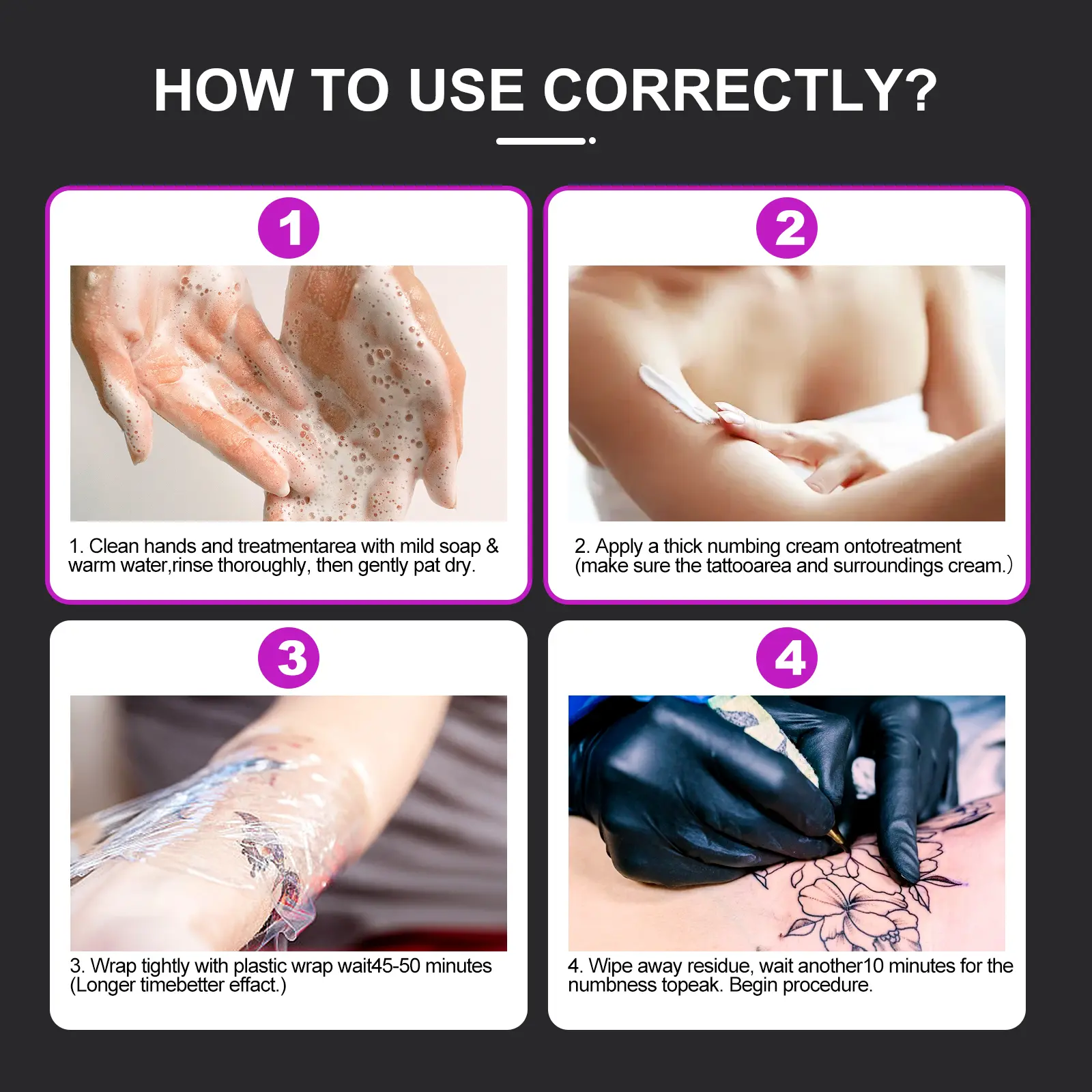 HOW TO USE CORRECTLY?

1

1. Clean hands and treatmentarea with mild soap & warm water,rinse thoroughly, then gently pat dry.

2

2. Apply a thick numbing cream ontotreatment (make sure the tattooarea and surroundings cream.)

3

3. Wrap tightly with plastic wrap wait45-50 minutes (Longer timebetter effact.)

4

4. Wipe away residue, wait another10 minutes for the numbness topeak. Begin procedure.