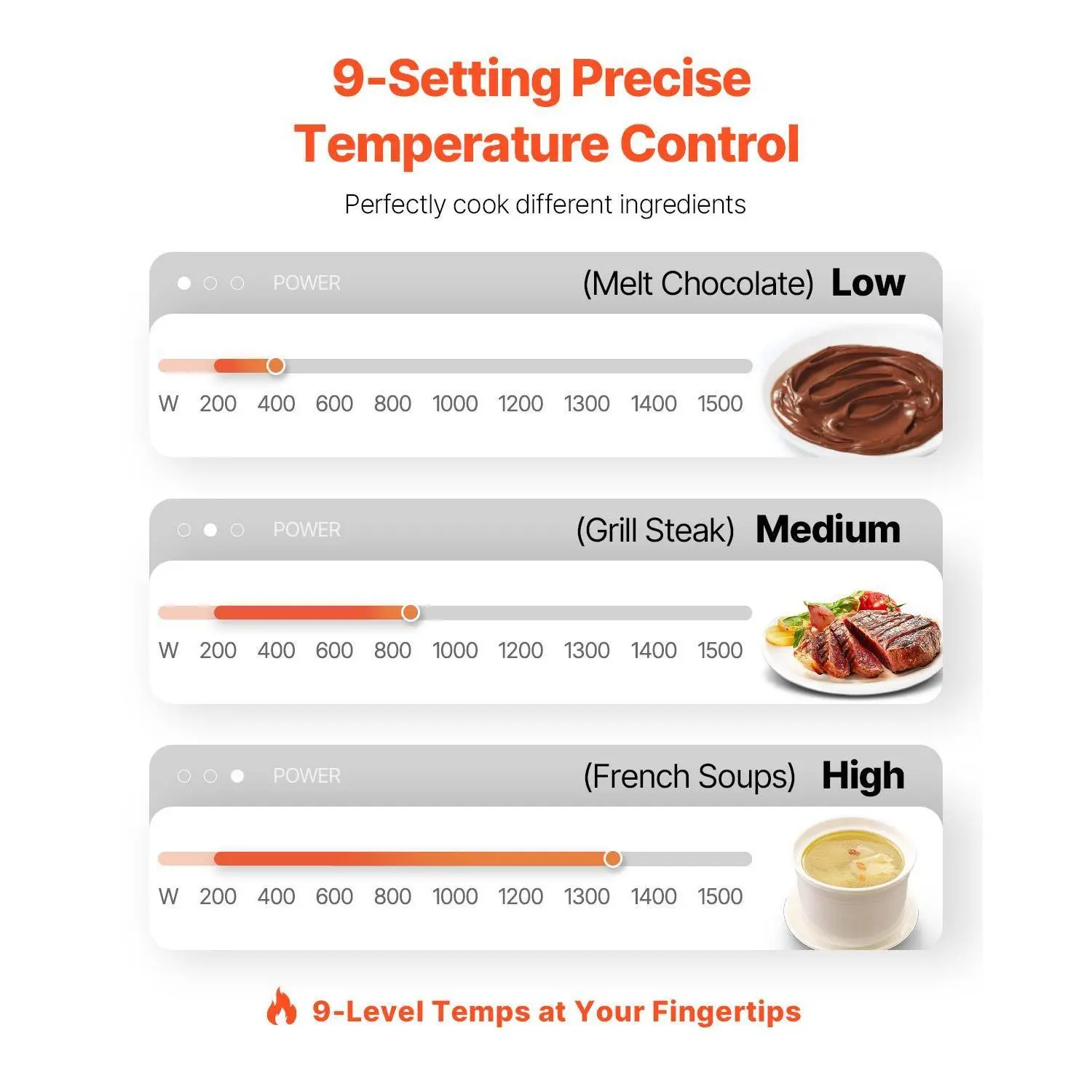 9-Setting Precise Temperature Control

Perfectly cook different ingredients

POWER (Melt Chocolate) Low

W 200 400 600 800 1000 1200 1300 1400 1500

POWER (Grill Steak) Medium

W 200 400 600 800 1000 1200 1300 1400 1500

POWER (French Soups) High

W 200 400 600 800 1000 1200 1300 1400 1500

9-Level Temps at Your Fingertips