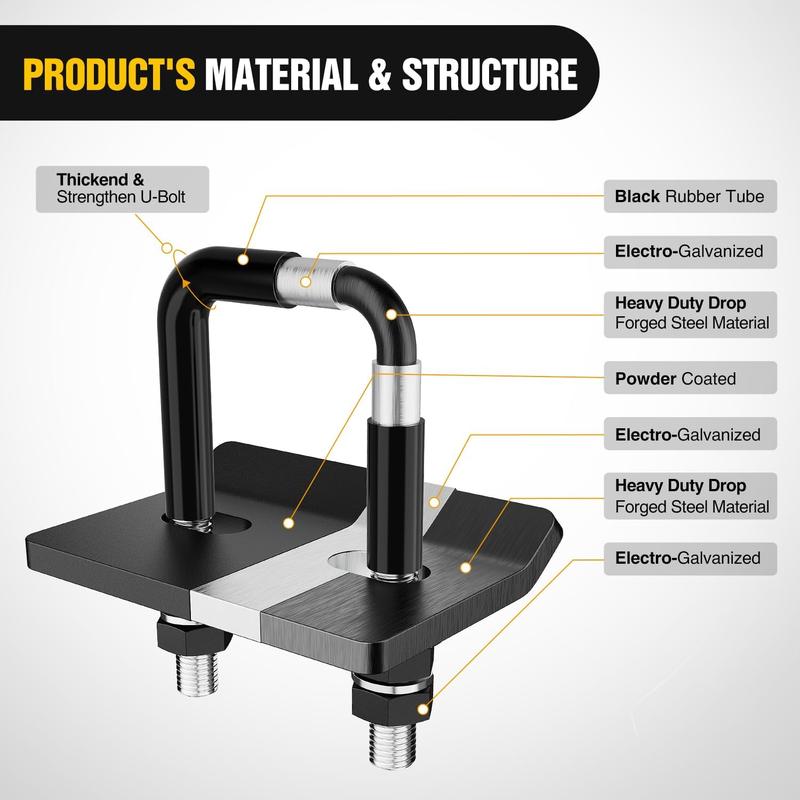 PRODUCT'S MATERIAL & STRUCTURE

Thickend & Strengthen U-Bolt

Black Rubber Tube

Electro-Galvanized

Heavy Duty Drop Forged Steel Material

Powder Coated

Electro-Galvanized

Heavy Duty Drop Forged Steel Material

Electro-Galvanized