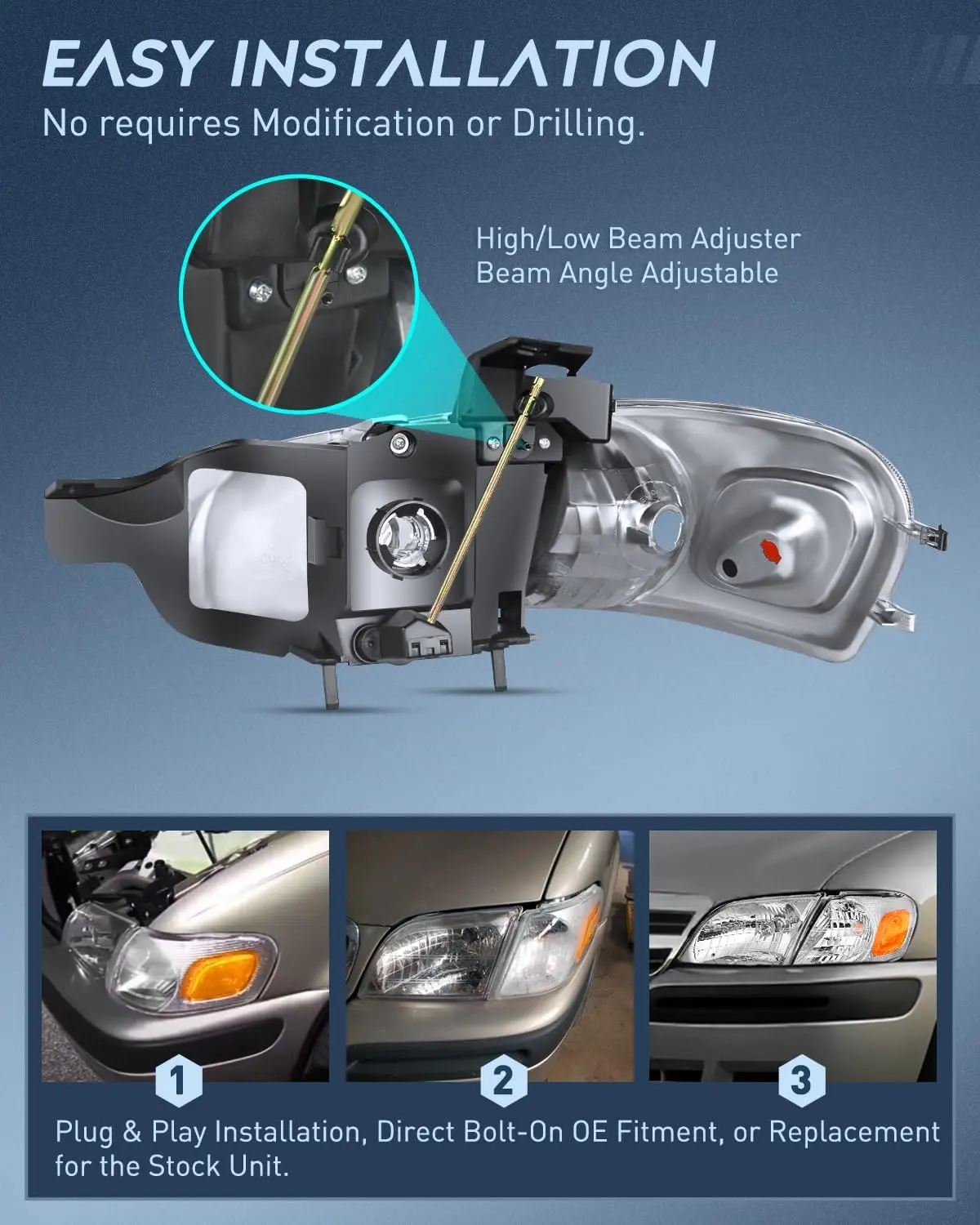 EASY INSTALLATION
No requires Modification or Drilling.

High/Low Beam Adjuster
Beam Angle Adjustable

1

2

3

Plug & Play Installation, Direct Bolt-On OE Fitment, or Replacement for the Stock Unit.