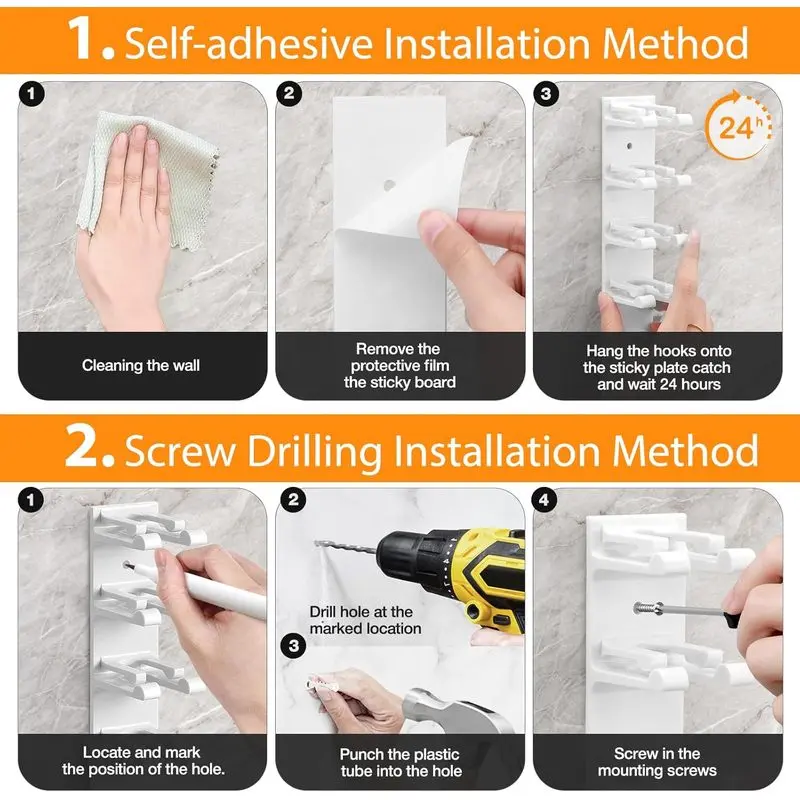 1. Self-adhesive Installation Method

1

Cleaning the wall

2

Remove the protective film the sticky board

3

24h

Hang the hooks onto the sticky plate catch and wait 24 hours

2. Screw Drilling Installation Method

1

Locate and mark the position of the hole.

2

Drill hole at the marked location

3

Punch the plastic tube into the hole

4

Screw in the mounting screws