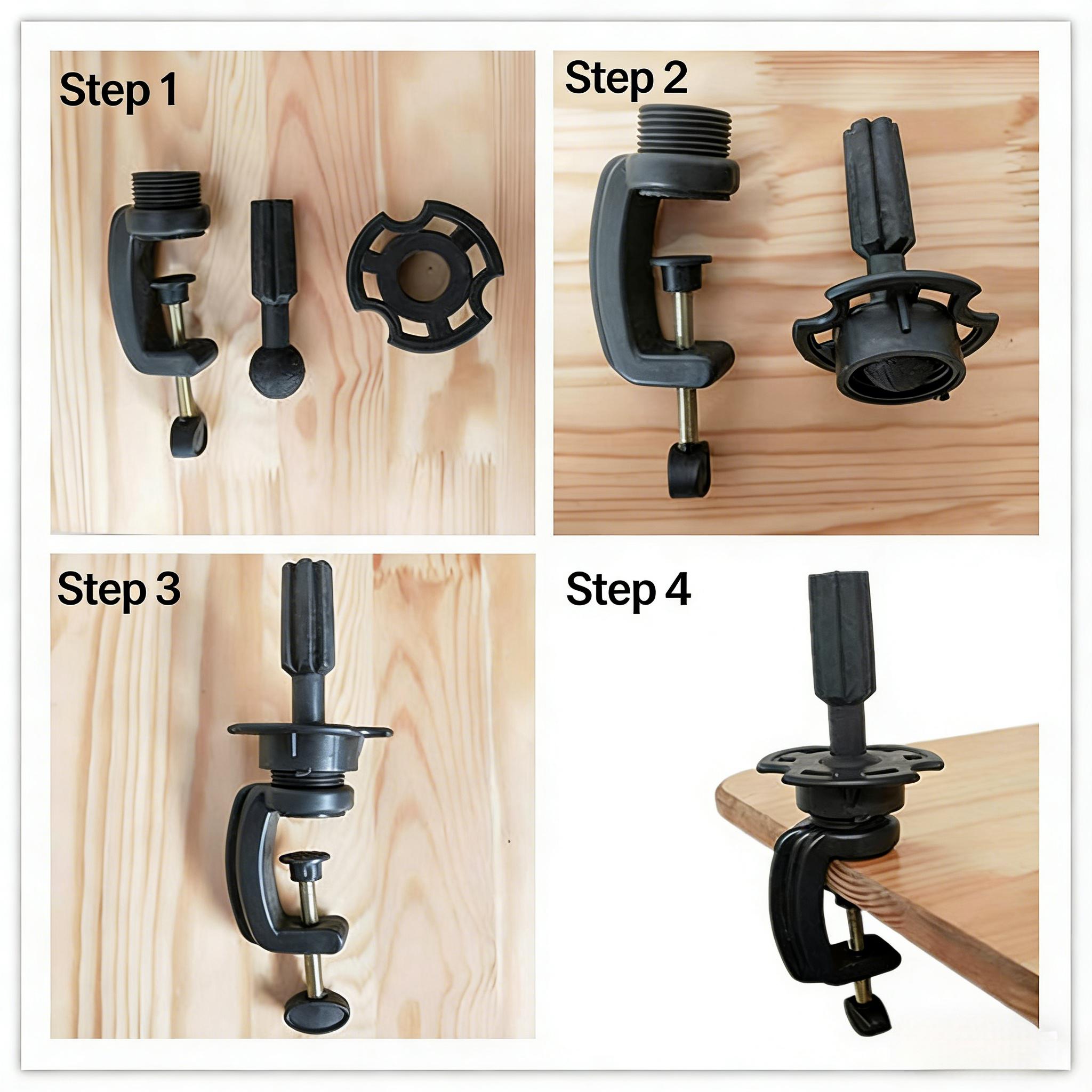 Step 1

Step 2

Step 3

Step 4