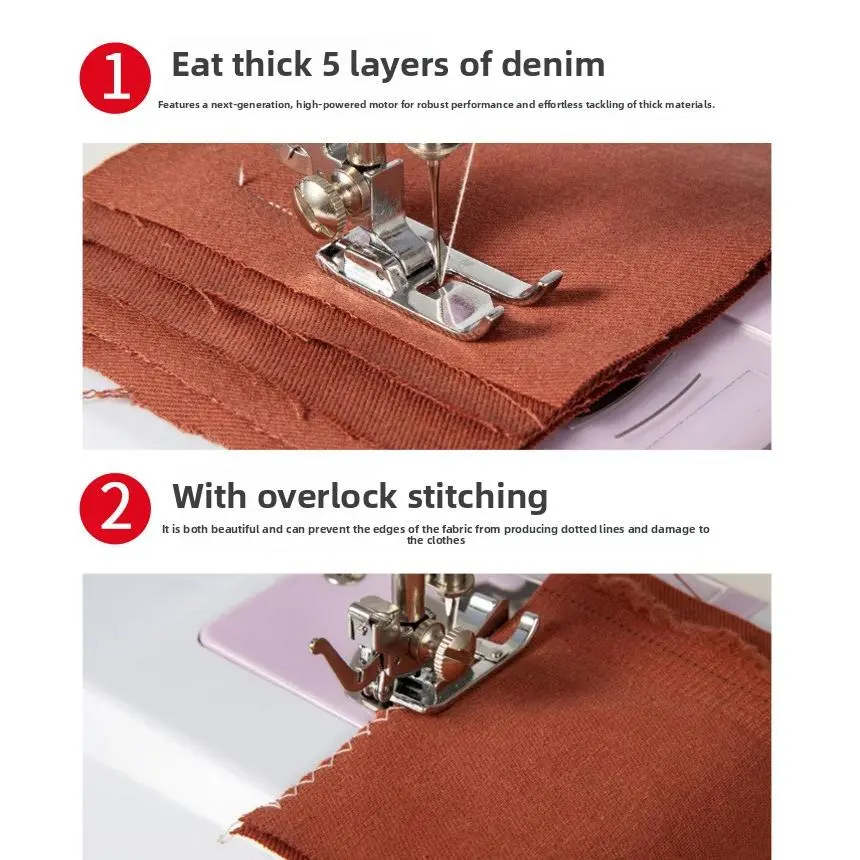 1 Eat thick 5 layers of denim

Features a next-generation, high-powered motor for robust performance and effortless tackling of thick materials.

2 With overlock stitching

It is both beautiful and can prevent the edges of the fabric from producing dotted lines and damage to the clothes