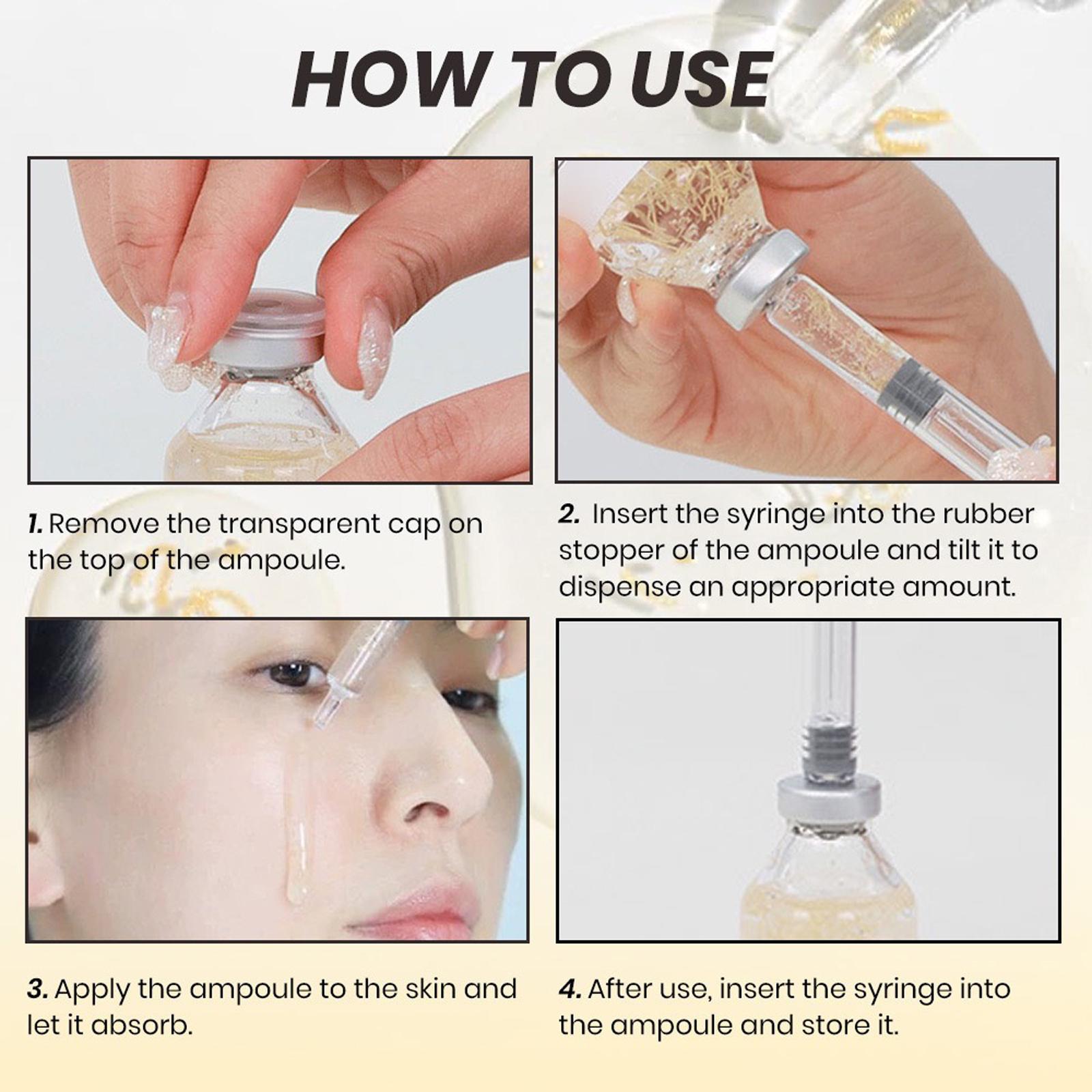 HOW TO USE

1. Remove the transparent cap on the top of the ampoule.

2. Insert the syringe into the rubber stopper of the ampoule and tilt it to dispense an appropriate amount.

3. Apply the ampoule to the skin and let it absorb.

4. After use, insert the syringe into the ampoule and store it.