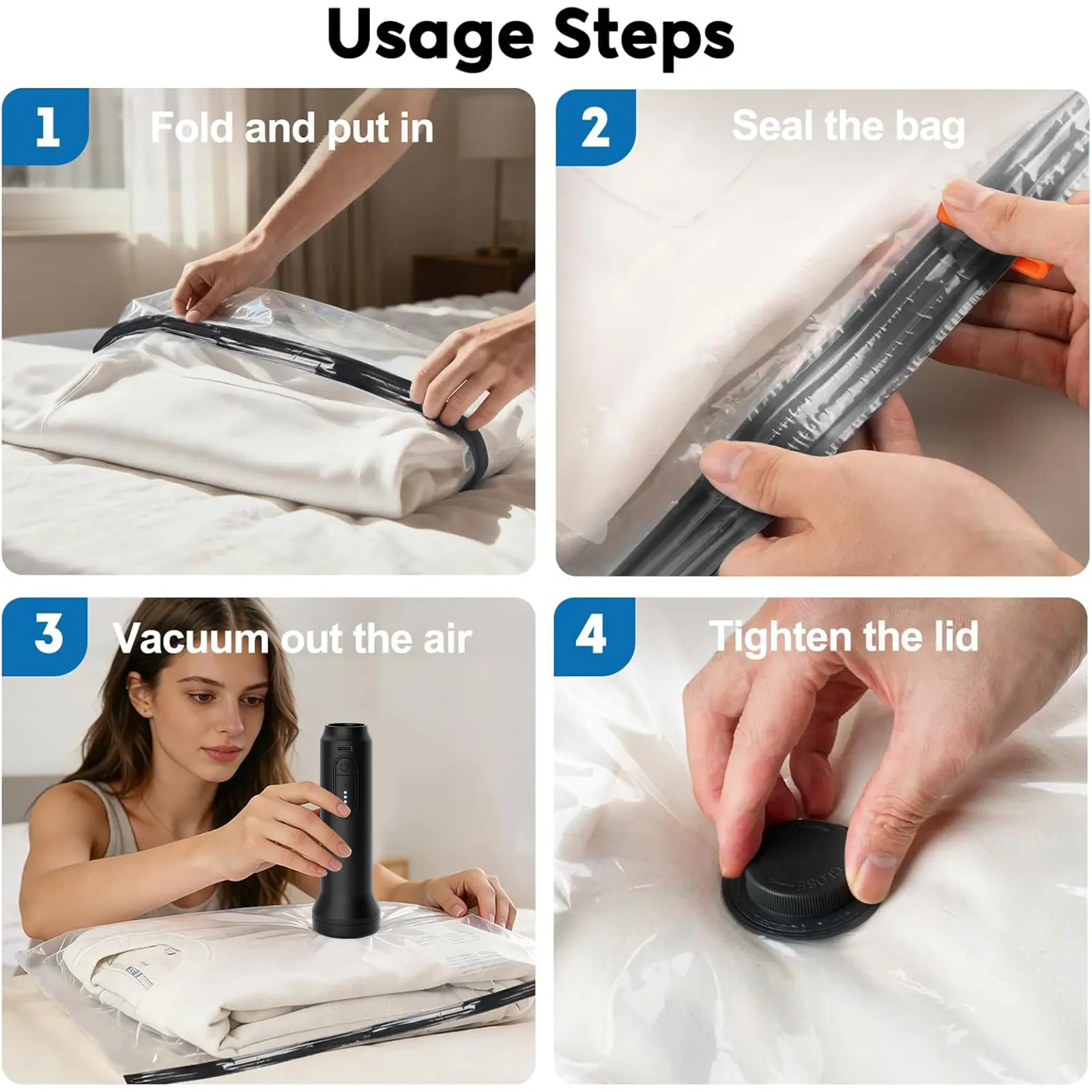 Usage Steps

1 Fold and put in

2 Seal the bag

3 Vacuum out the air

4 Tighten the lid

CLOSE