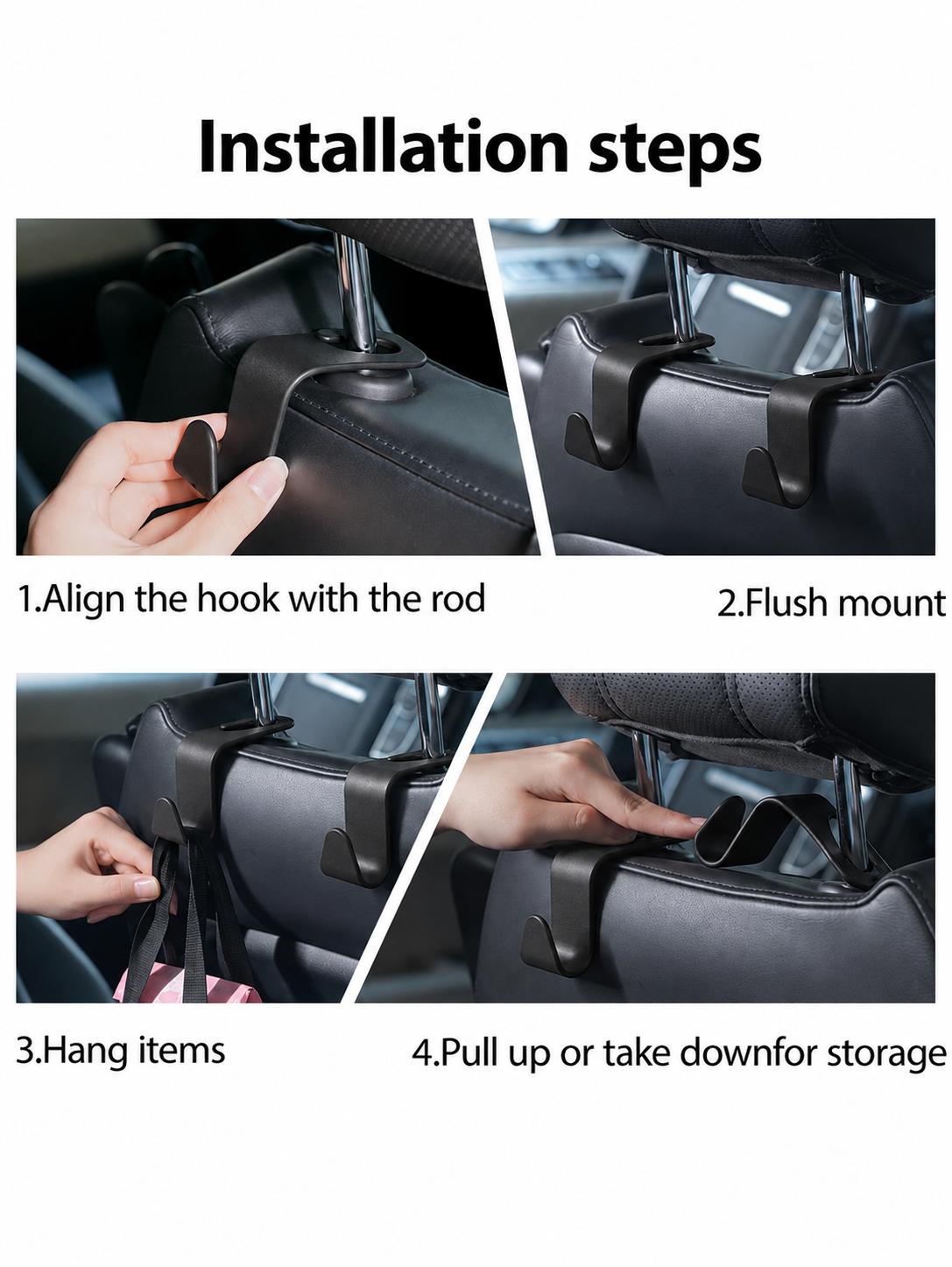 Installation steps

1.Align the hook with the rod

2.Flush mount

3.Hang items

4.Pull up or take downfor storage