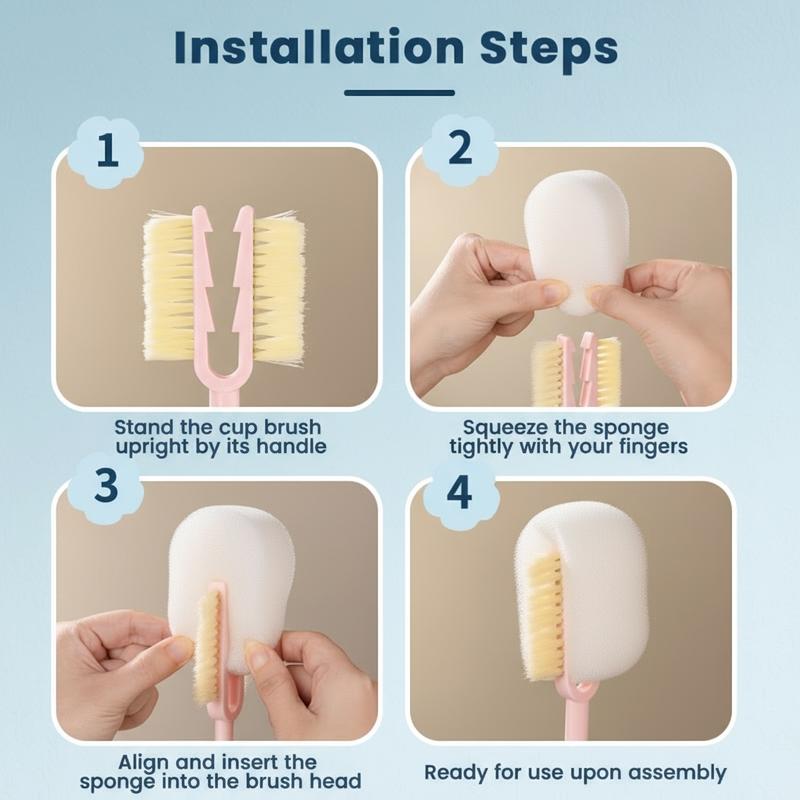 Installation Steps

1

Stand the cup brush upright by its handle

2

Squeeze the sponge tightly with your fingers

3

Align and insert the sponge into the brush head

4

Ready for use upon assembly