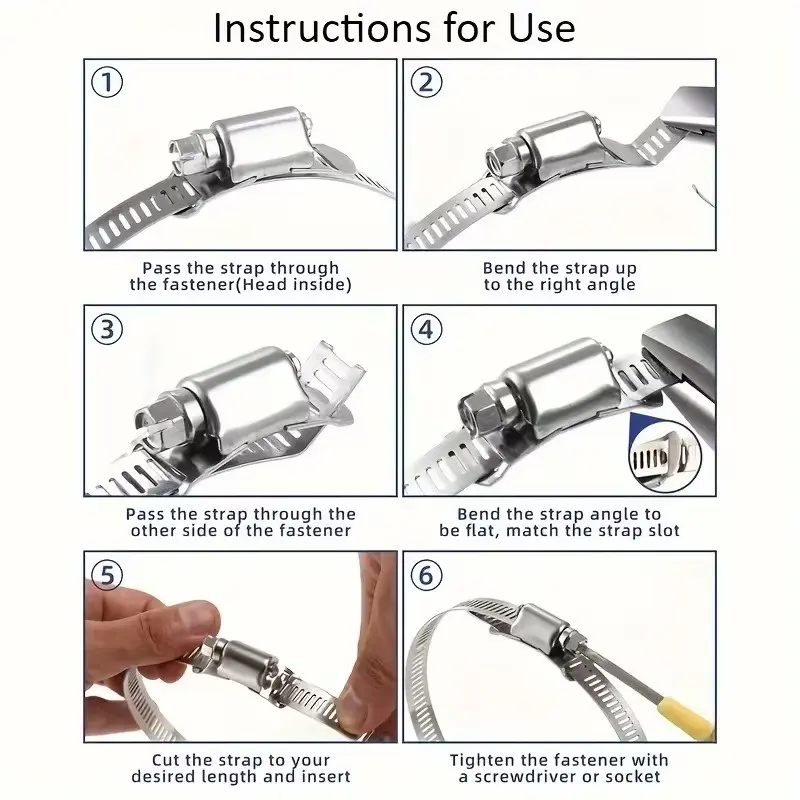 Instructions for Use

①

Pass the strap through the fastener(Head inside)

②

Bend the strap up to the right angle

③

Pass the strap through the other side of the fastener

④

Bend the strap angle to be flat, match the strap slot

⑤

Cut the strap to your desired length and insert

⑥

Tighten the fastener with a screwdriver or socket