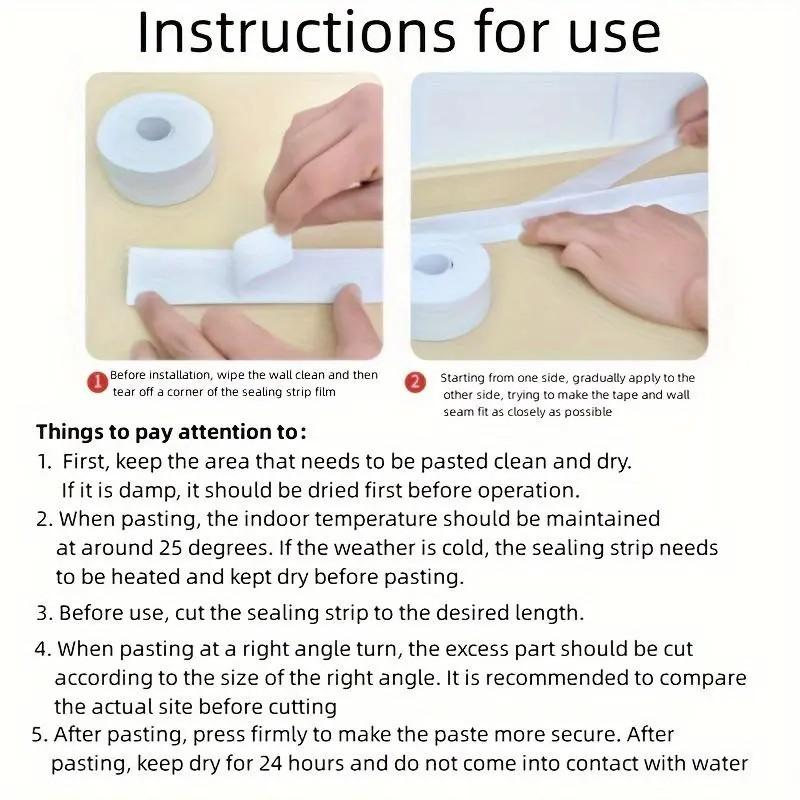 Instructions for use

1 Before installation, wipe the wall clean and then tear off a corner of the sealing strip film

2 Starting from one side, gradually apply to the other side, trying to make the tape and wall seam fit as closely as possible

Things to pay attention to:

1. First, keep the area that needs to be pasted clean and dry. If it is damp, it should be dried first before operation.
2. When pasting, the indoor temperature should be maintained at around 25 degrees. If the weather is cold, the sealing strip needs to be heated and kept dry before pasting.
3. Before use, cut the sealing strip to the desired length.
4. When pasting at a right angle turn, the excess part should be cut according to the size of the right angle. It is recommended to compare the actual site before cutting
5. After pasting, press firmly to make the paste more secure. After pasting, keep dry for 24 hours and do not come into contact with water