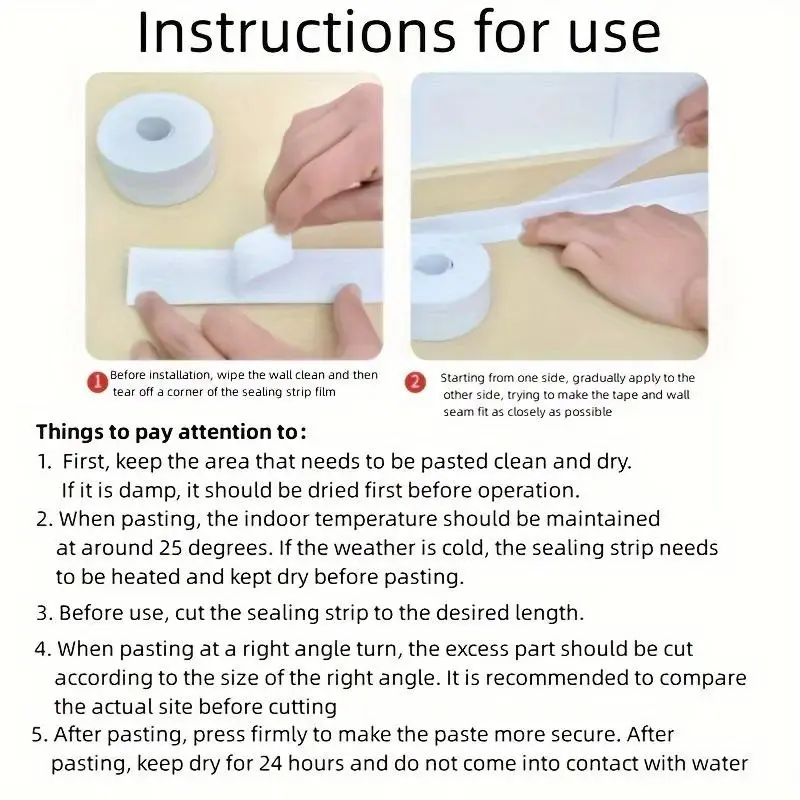 Instructions for use

1 Before installation, wipe the wall clean and then tear off a corner of the sealing strip film

2 Starting from one side, gradually apply to the other side, trying to make the tape and wall seam fit as closely as possible

Things to pay attention to:
1. First, keep the area that needs to be pasted clean and dry. If it is damp, it should be dried first before operation.
2. When pasting, the indoor temperature should be maintained at around 25 degrees. If the weather is cold, the sealing strip needs to be heated and kept dry before pasting.
3. Before use, cut the sealing strip to the desired length.
4. When pasting at a right angle turn, the excess part should be cut according to the size of the right angle. It is recommended to compare the actual site before cutting
5. After pasting, press firmly to make the paste more secure. After pasting, keep dry for 24 hours and do not come into contact with water