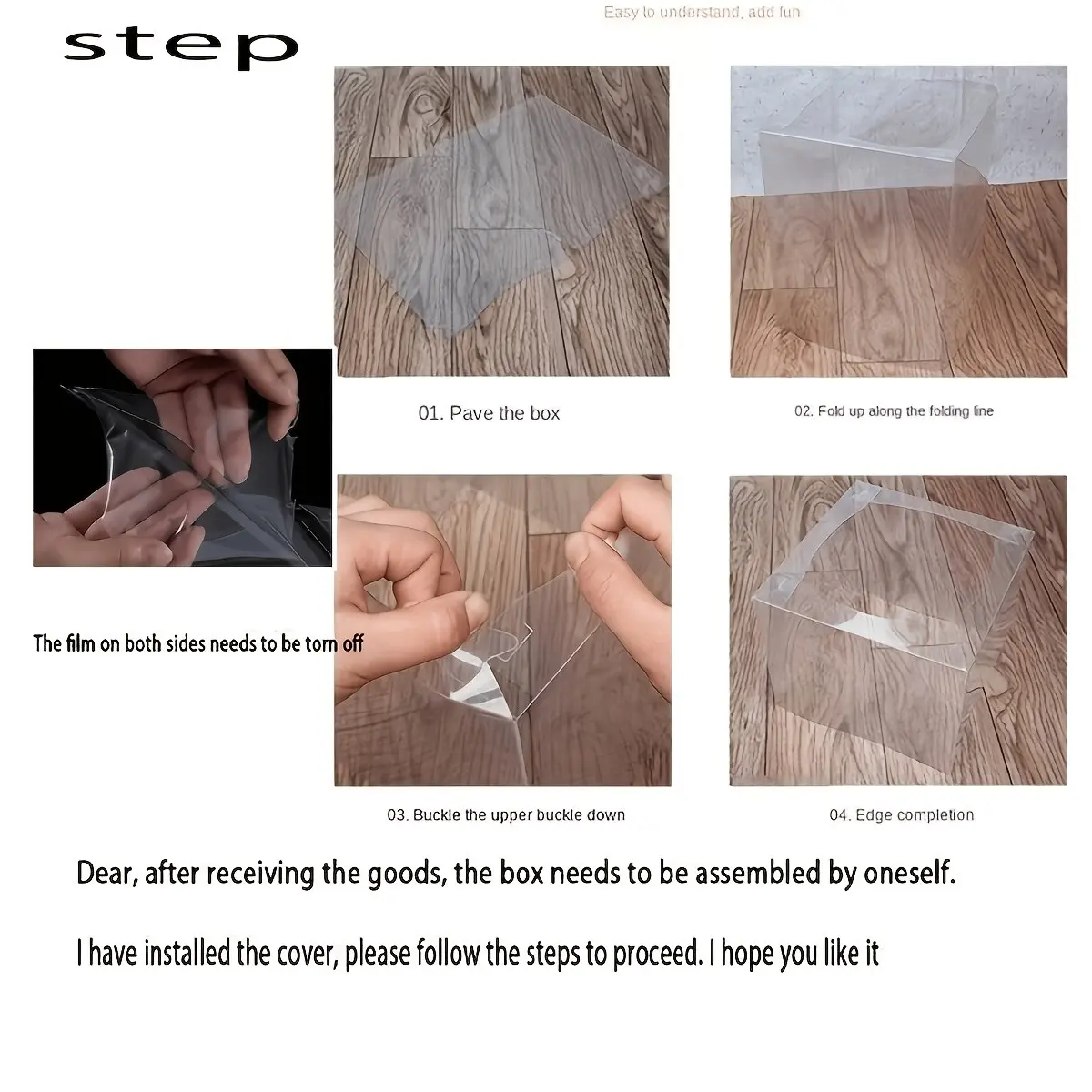 step

Easy to understand, add fun

01. Pave the box

02. Fold up along the folding line

The film on both sides needs to be torn off

03. Buckle the upper buckle down

04. Edge completion

Dear, after receiving the goods, the box needs to be assembled by oneself.

I have installed the cover, please follow the steps to proceed. I hope you like it