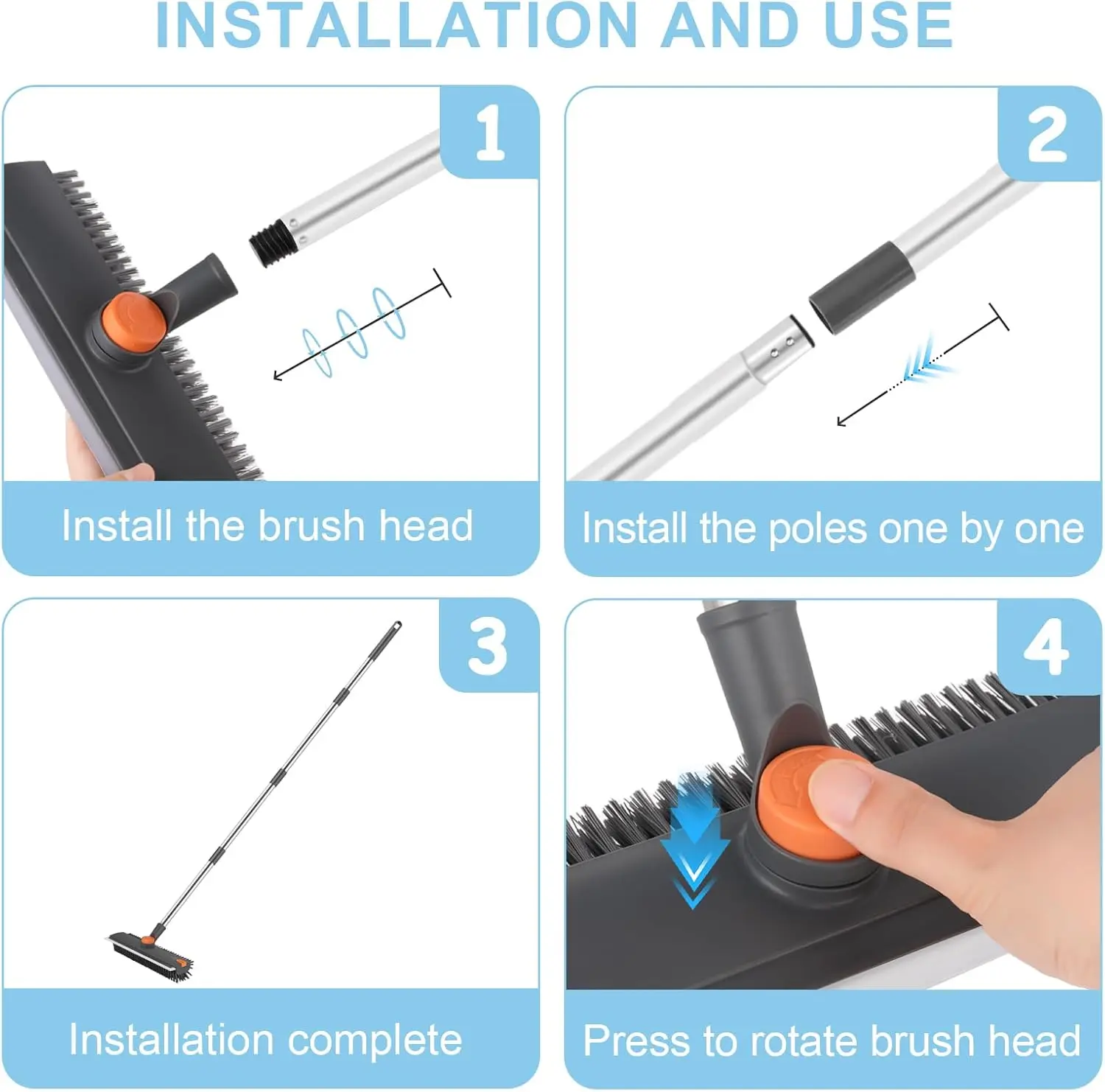 INSTALLATION AND USE

1

Install the brush head

2

Install the poles one by one

3

Installation complete

4

Press to rotate brush head