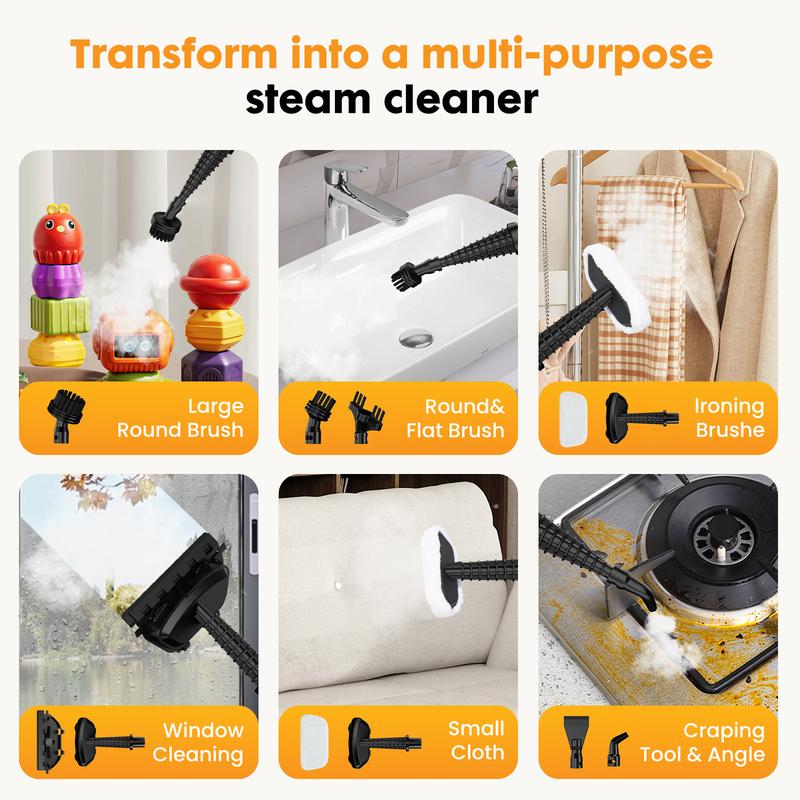 Transform into a multi-purpose steam cleaner

Large Round Brush

Round& Flat Brush

Ironing Brushe

Window Cleaning

Small Cloth

Craping Tool & Angle