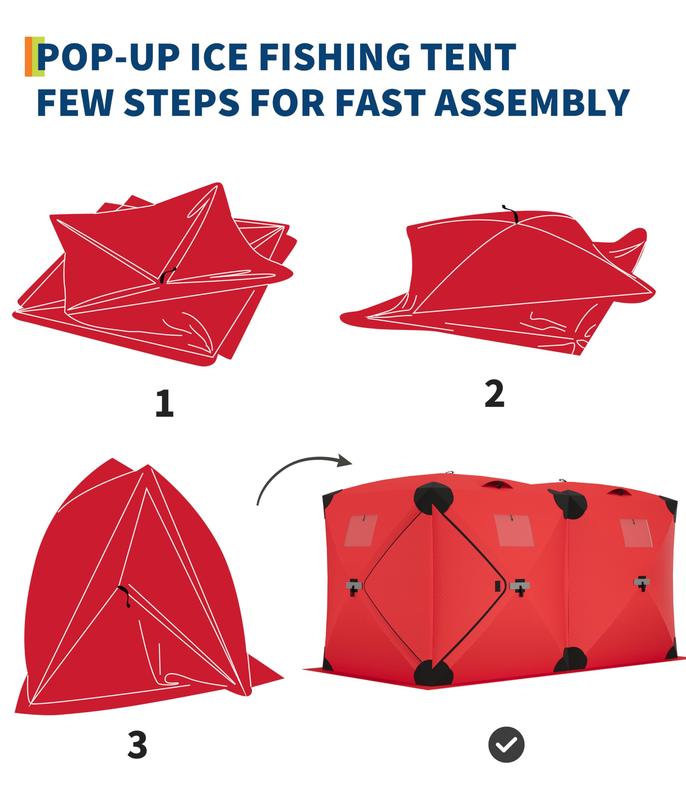 POP-UP ICE FISHING TENT
FEW STEPS FOR FAST ASSEMBLY

1

2

3