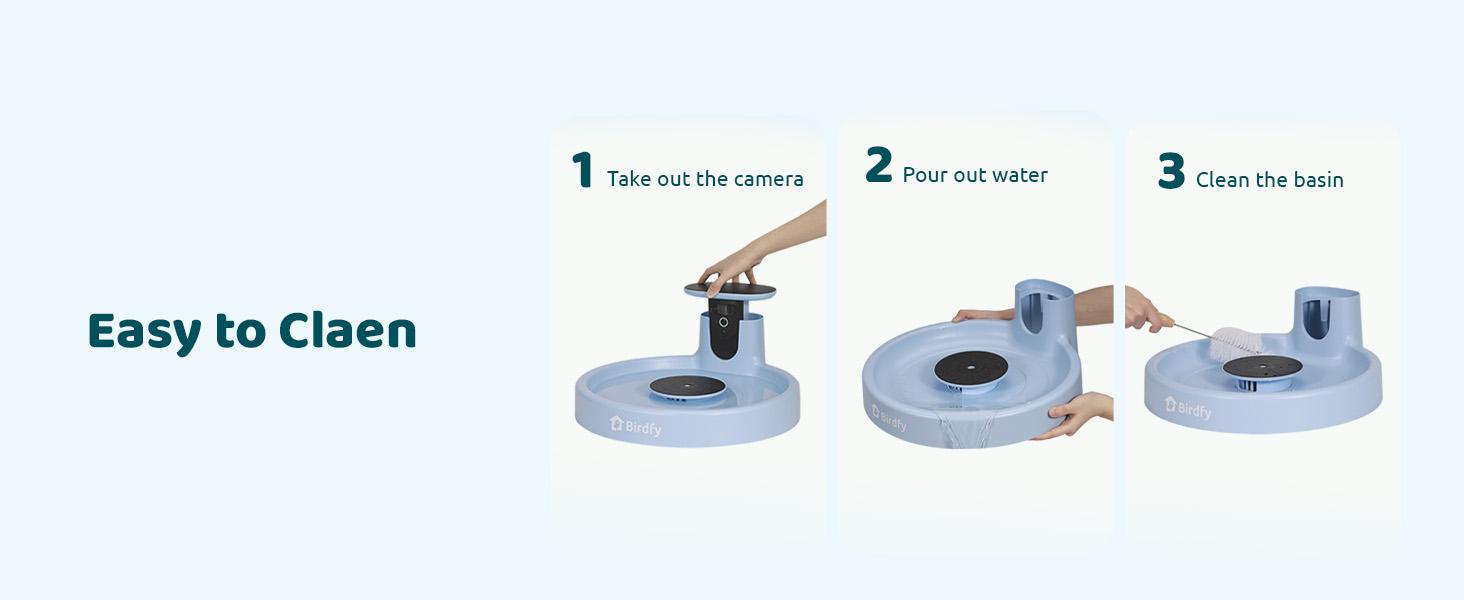 Easy to Claen

1 Take out the camera

Birdfy

2 Pour out water

Birdfy

3 Clean the basin

Birdfy