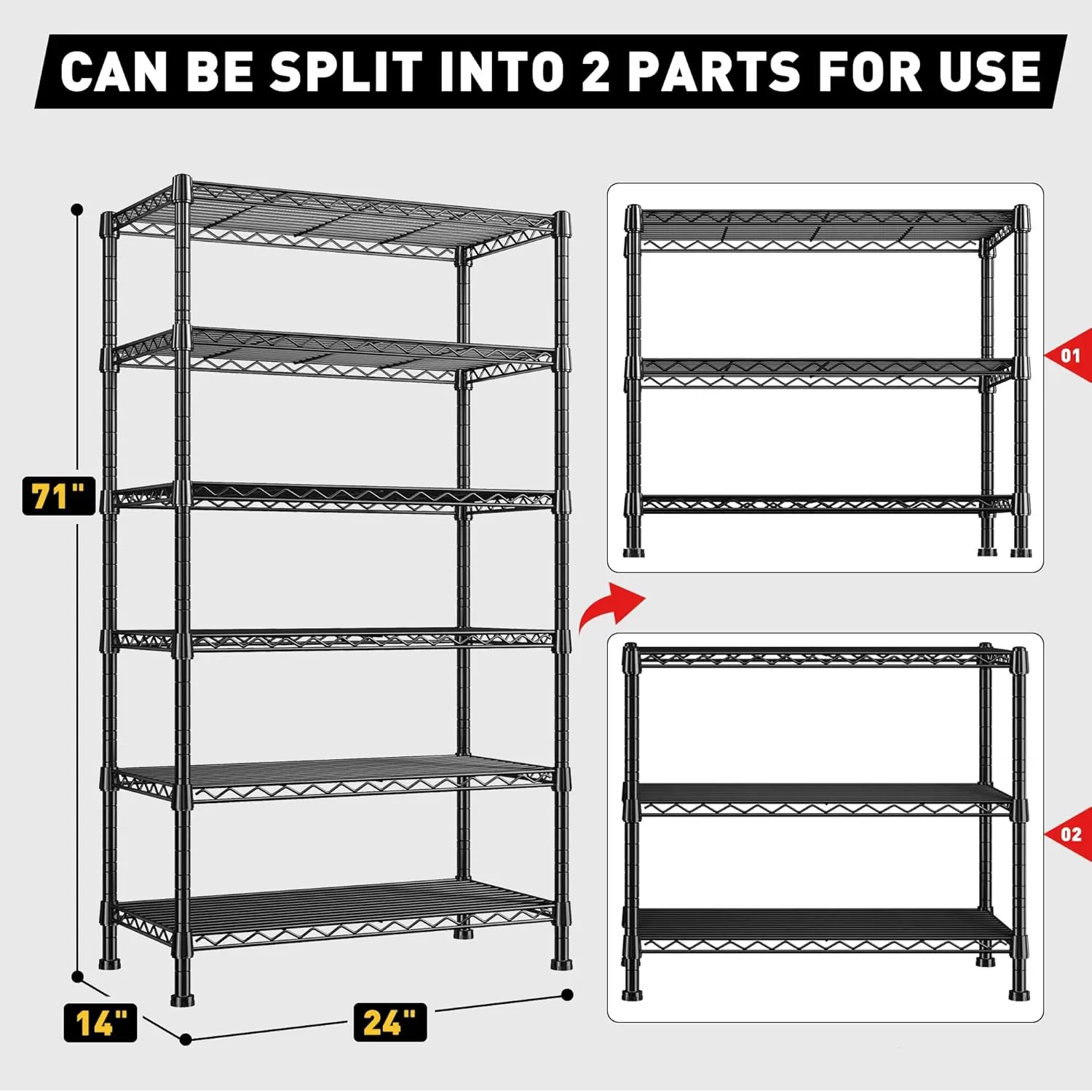 CAN BE SPLIT INTO 2 PARTS FOR USE

71"

14"

24"

01

02