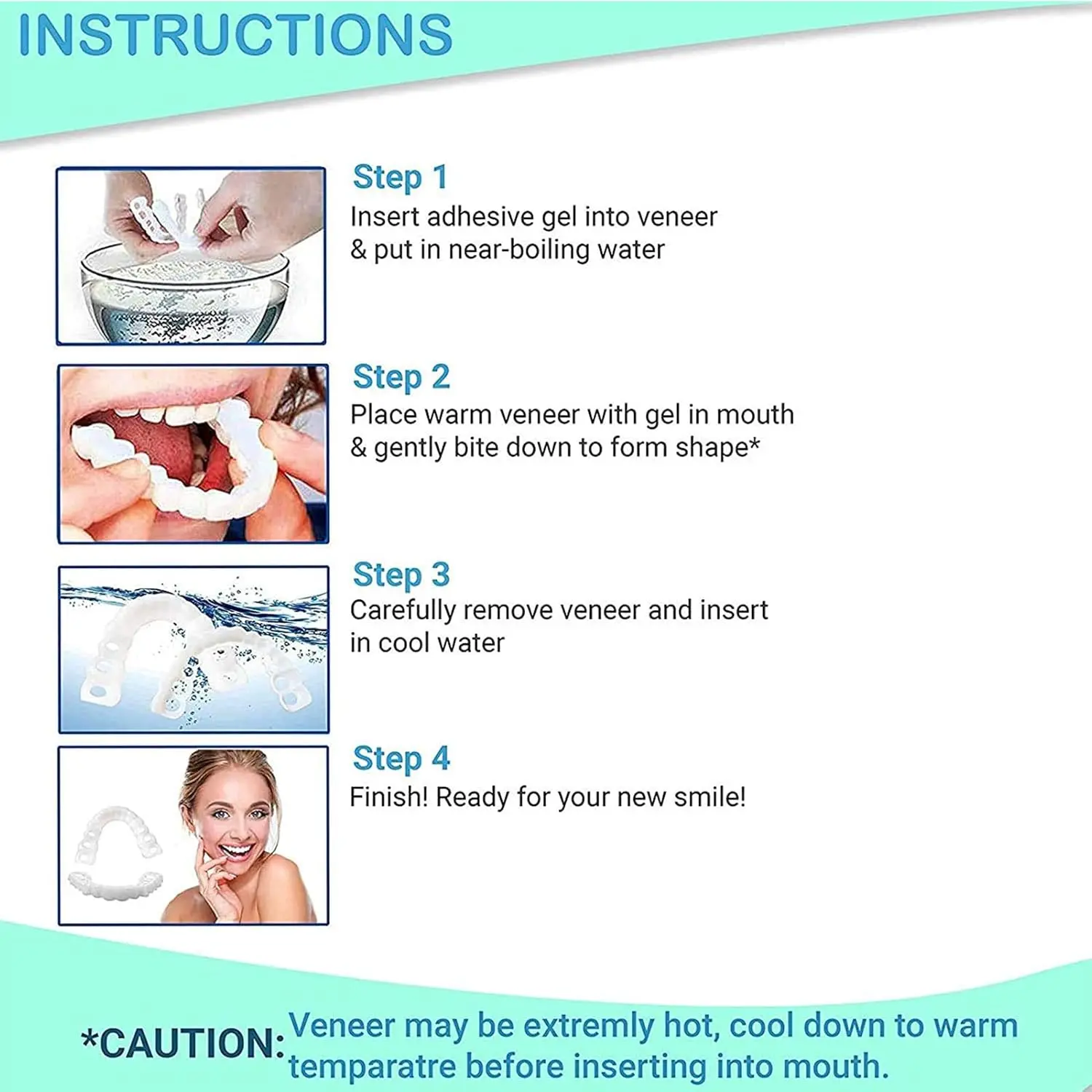 INSTRUCTIONS

Step 1
Insert adhesive gel into veneer & put in near-boiling water

Step 2
Place warm veneer with gel in mouth & gently bite down to form shape*

Step 3
Carefully remove veneer and insert in cool water

Step 4
Finish! Ready for your new smile!

*CAUTION: Veneer may be extremly hot, cool down to warm temparatre before inserting into mouth.