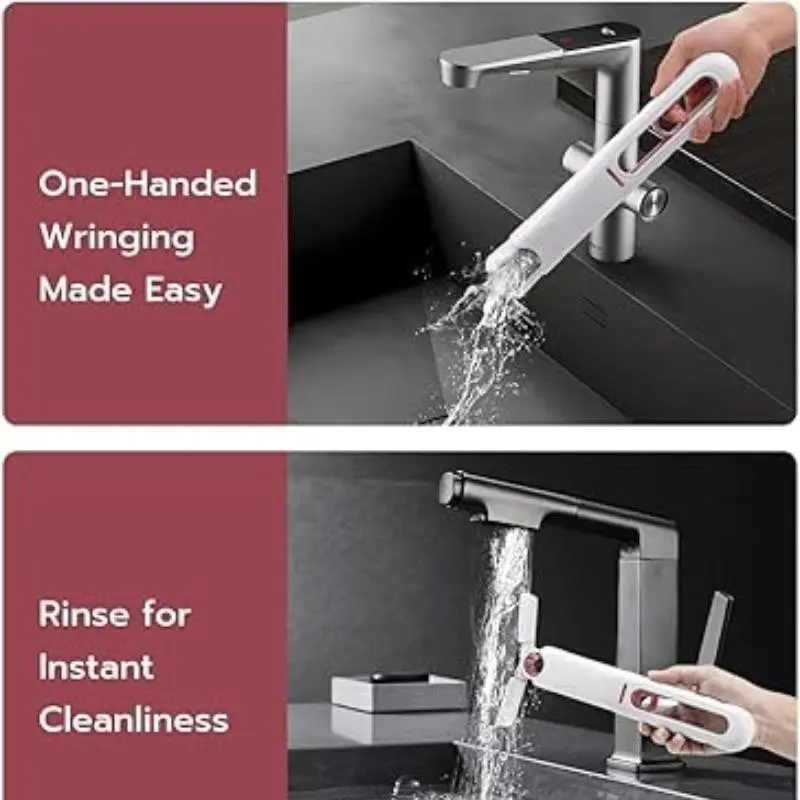 One-Handed Wringing Made Easy

Rinse for Instant Cleanliness