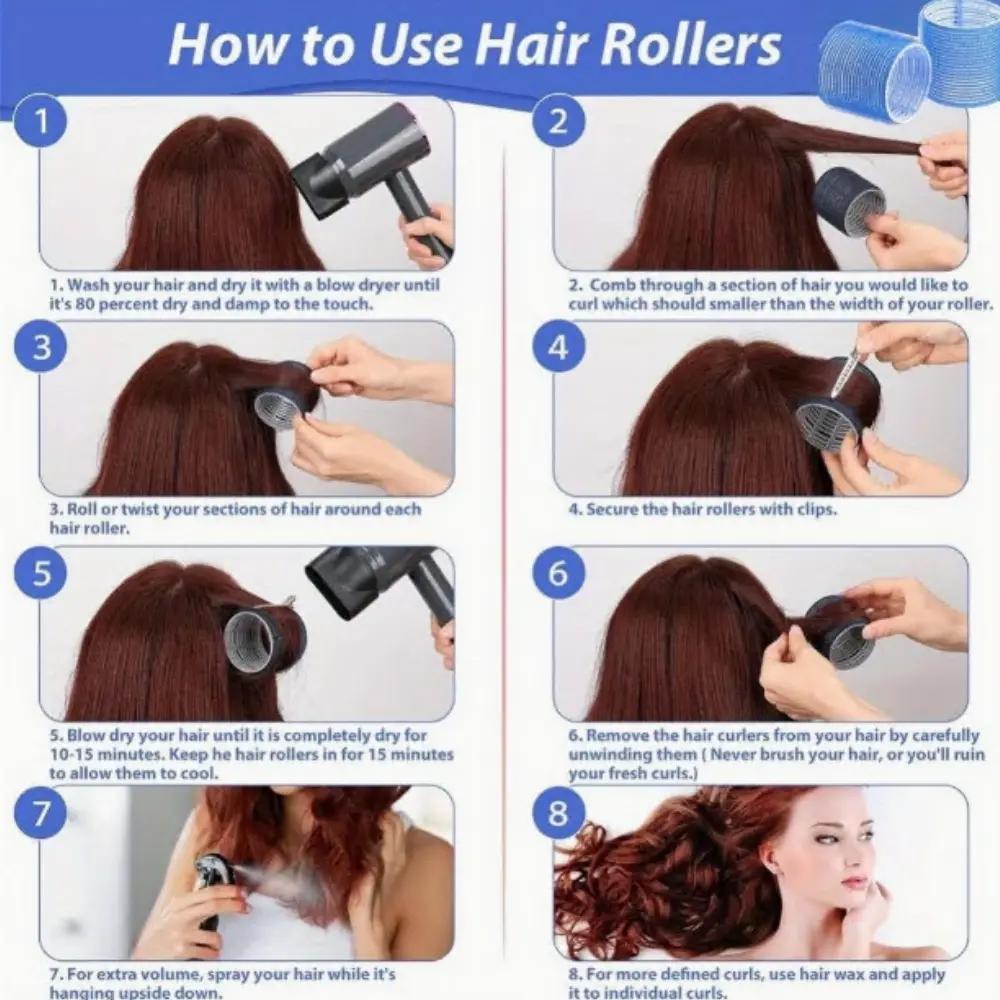 How to Use Hair Rollers

1

1. Wash your hair and dry it with a blow dryer until it's 80 percent dry and damp to the touch.

2

2. Comb through a section of hair you would like to curl which should smaller than the width of your roller.

3

3. Roll or twist your sections of hair around each hair roller.

4

4. Secure the hair rollers with clips.

5

5. Blow dry your hair until it is completely dry for 10-15 minutes. Keep he hair rollers in for 15 minutes to allow them to cool.

6

6. Remove the hair curlers from your hair by carefully unwinding them ( Never brush your hair, or you'll ruin your fresh curls.)

7

7. For extra volume, spray your hair while it's hanging upside down.

8

8. For more defined curls, use hair wax and apply it to individual curls.