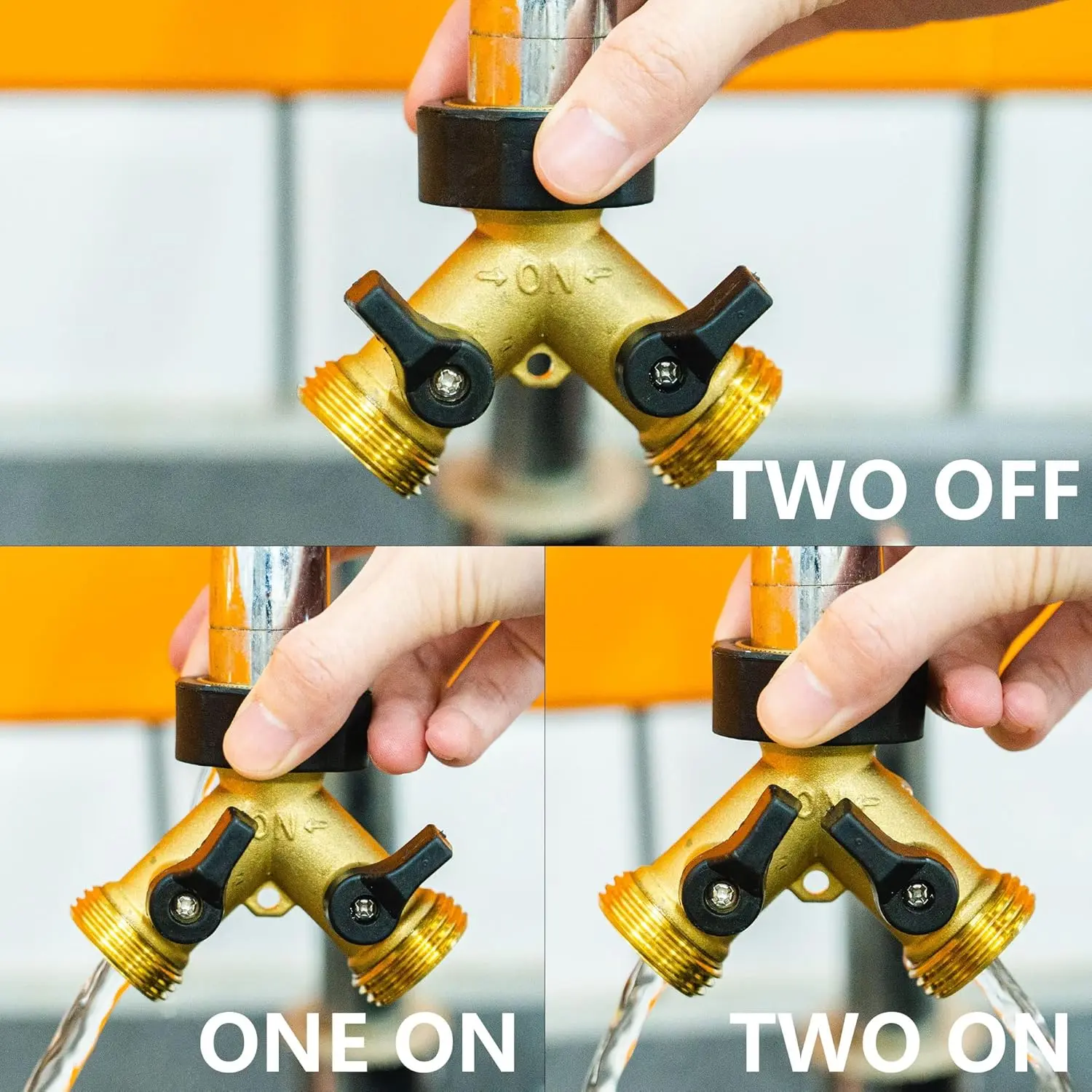 ON

TWO OFF

ON

ONE ON

ON

TWO ON