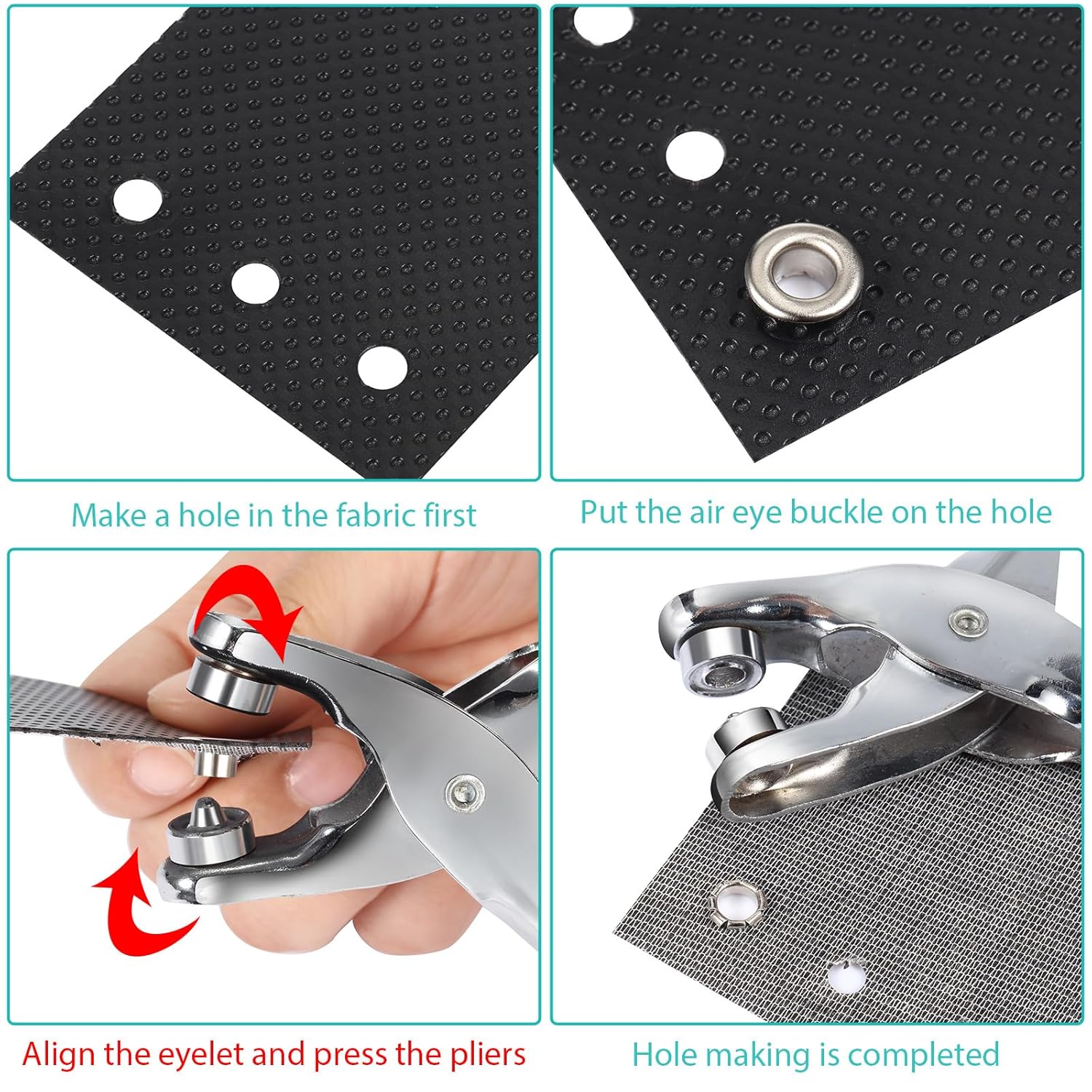 Make a hole in the fabric first

Put the air eye buckle on the hole

Align the eyelet and press the pliers

Hole making is completed