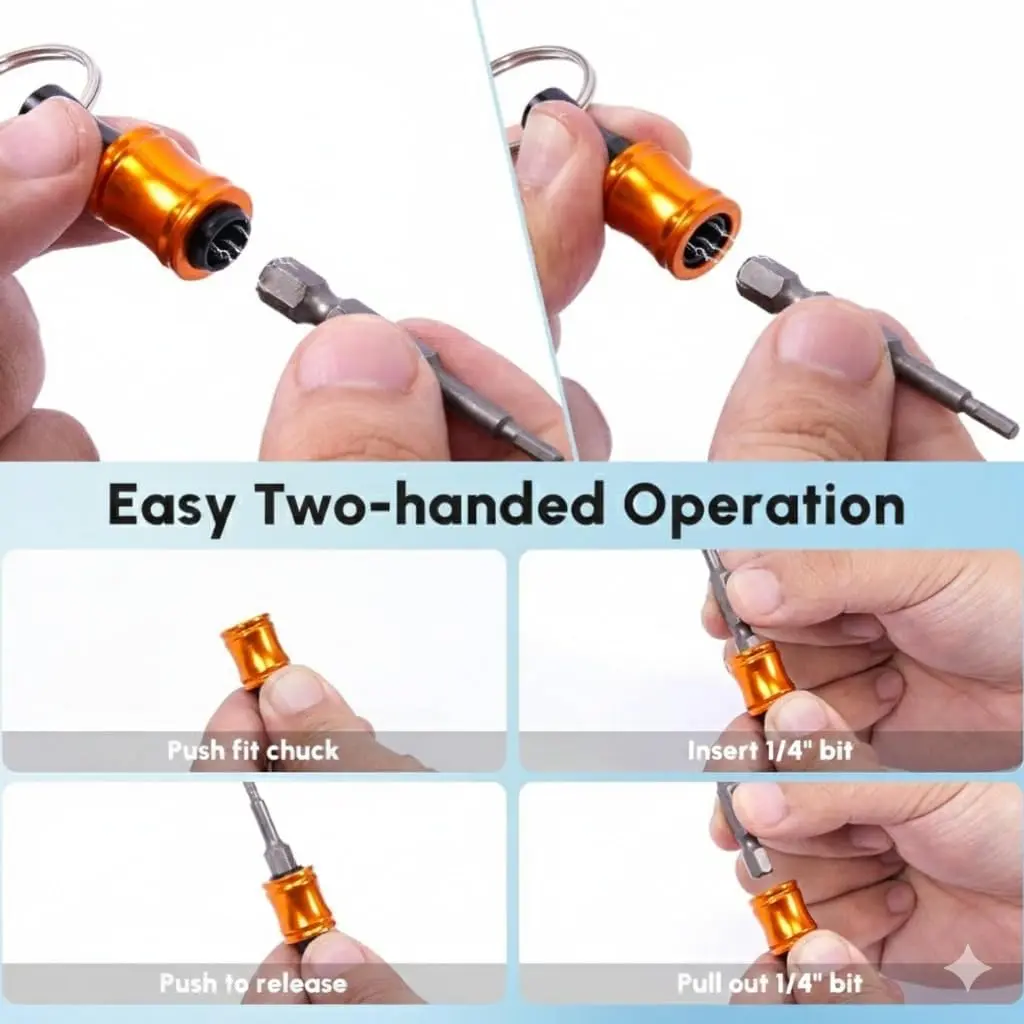 Easy Two-handed Operation

Push fit chuck

Insert 1/4" bit

Push to release

Pull out 1/4" bit