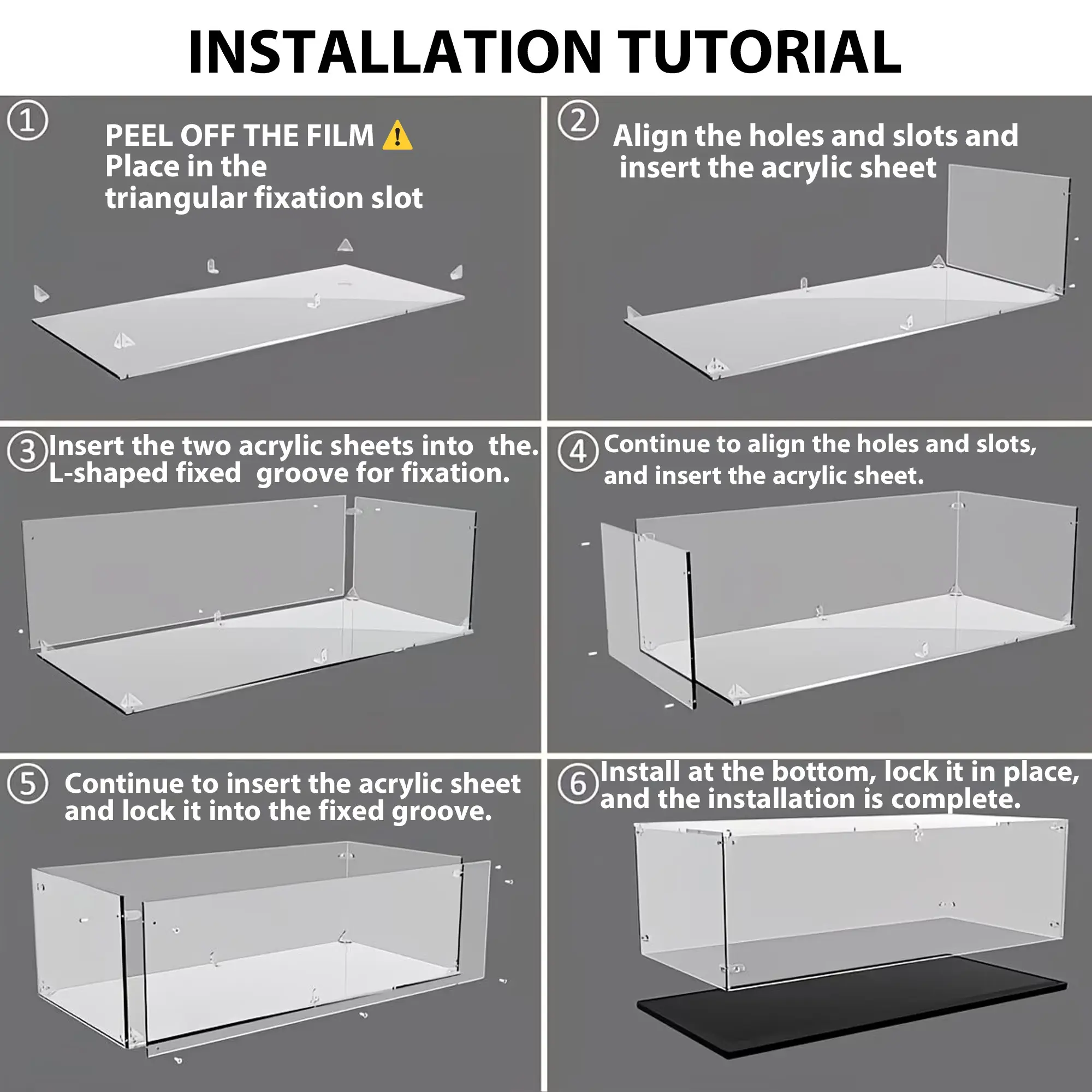 INSTALLATION TUTORIAL

①
PEEL OFF THE FILM ⚠
Place in the triangular fixation slot

②
Align the holes and slots and insert the acrylic sheet

③
Insert the two acrylic sheets into the. L-shaped fixed groove for fixation.

④
Continue to align the holes and slots, and insert the acrylic sheet.

⑤
Continue to insert the acrylic sheet and lock it into the fixed groove.

⑥
Install at the bottom, lock it in place, and the installation is complete.