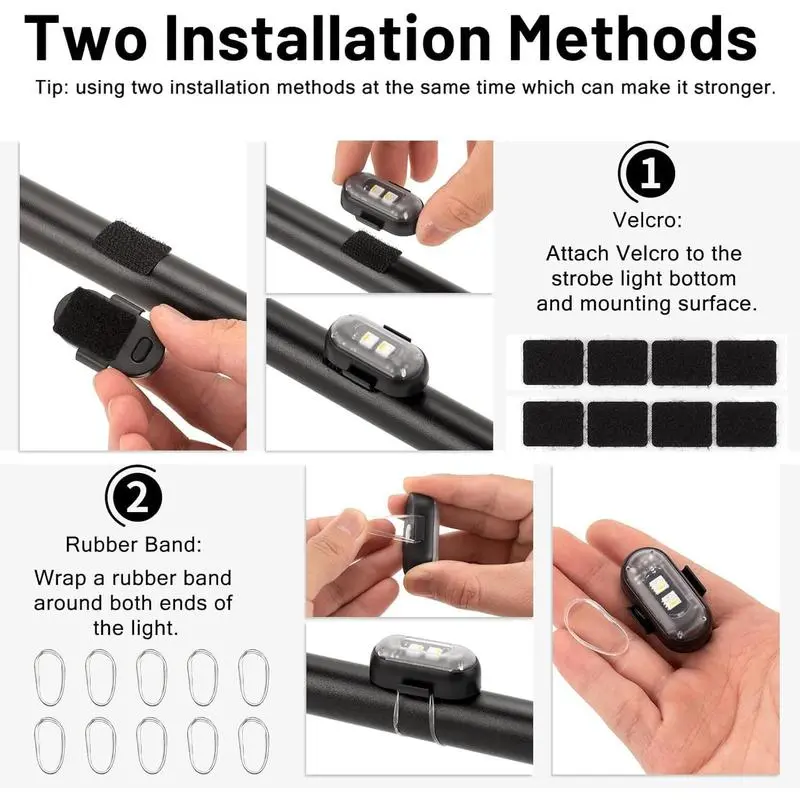 Two Installation Methods

Tip: using two installation methods at the same time which can make it stronger.

1

Velcro:

Attach Velcro to the strobe light bottom and mounting surface.

2

Rubber Band:

Wrap a rubber band around both ends of the light.