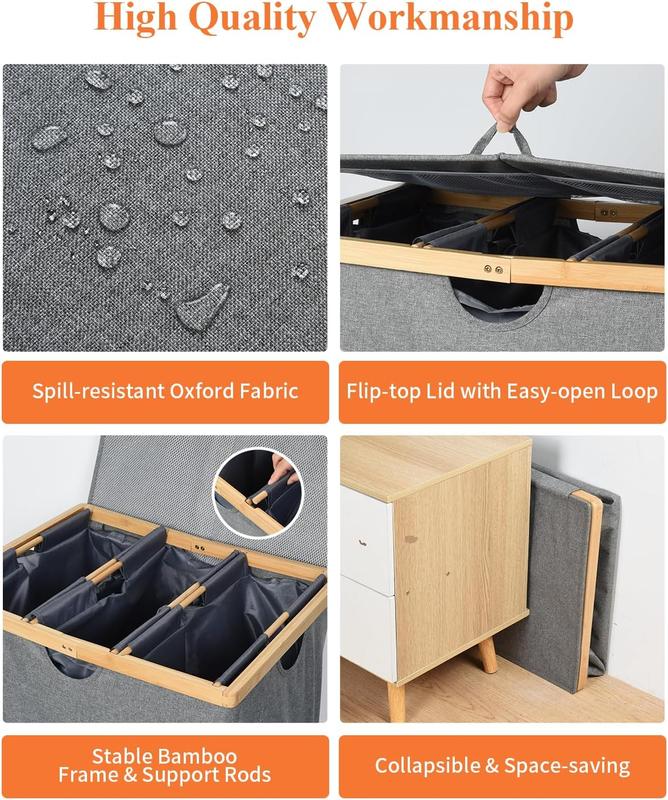 High Quality Workmanship

Spill-resistant Oxford Fabric

Flip-top Lid with Easy-open Loop

Stable Bamboo Frame & Support Rods

Collapsible & Space-saving