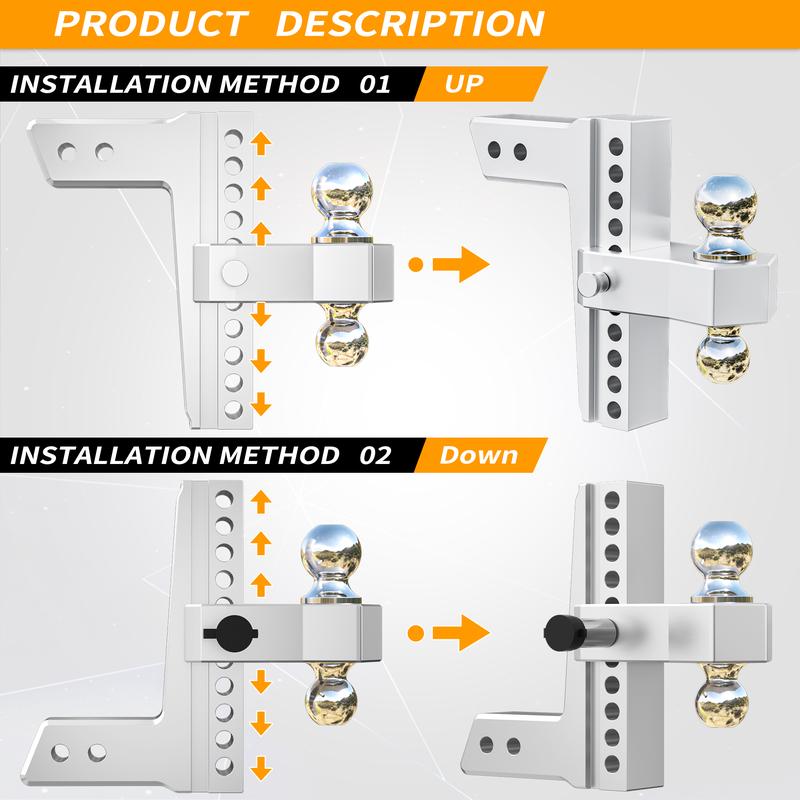 PRODUCT DESCRIPTION

INSTALLATION METHOD 01 UP

INSTALLATION METHOD 02 Down