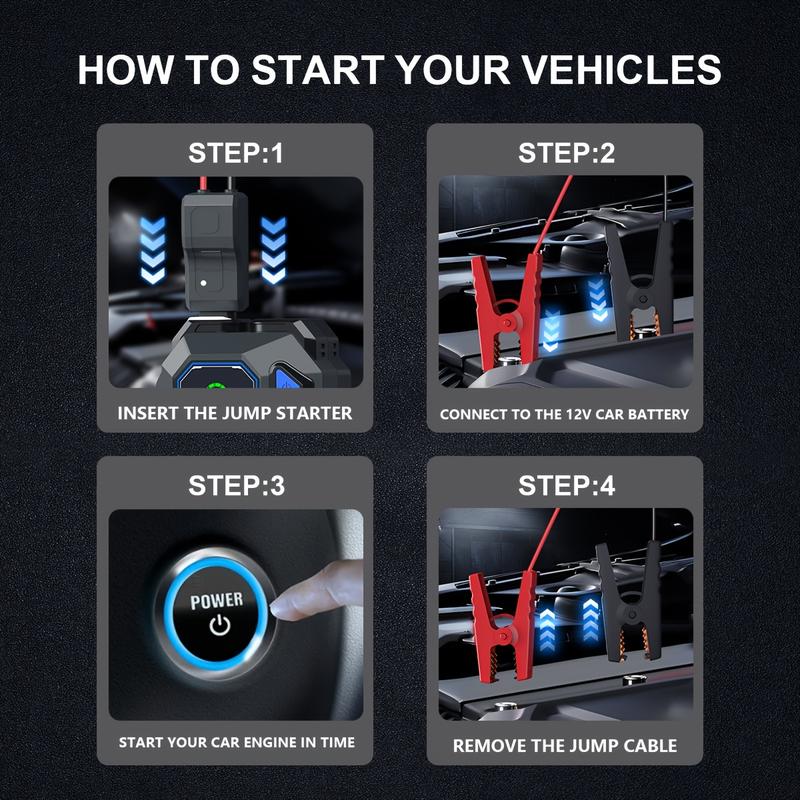 HOW TO START YOUR VEHICLES

STEP:1

INSERT THE JUMP STARTER

STEP:2

CONNECT TO THE 12V CAR BATTERY

STEP:3

POWER

START YOUR CAR ENGINE IN TIME

STEP:4

REMOVE THE JUMP CABLE