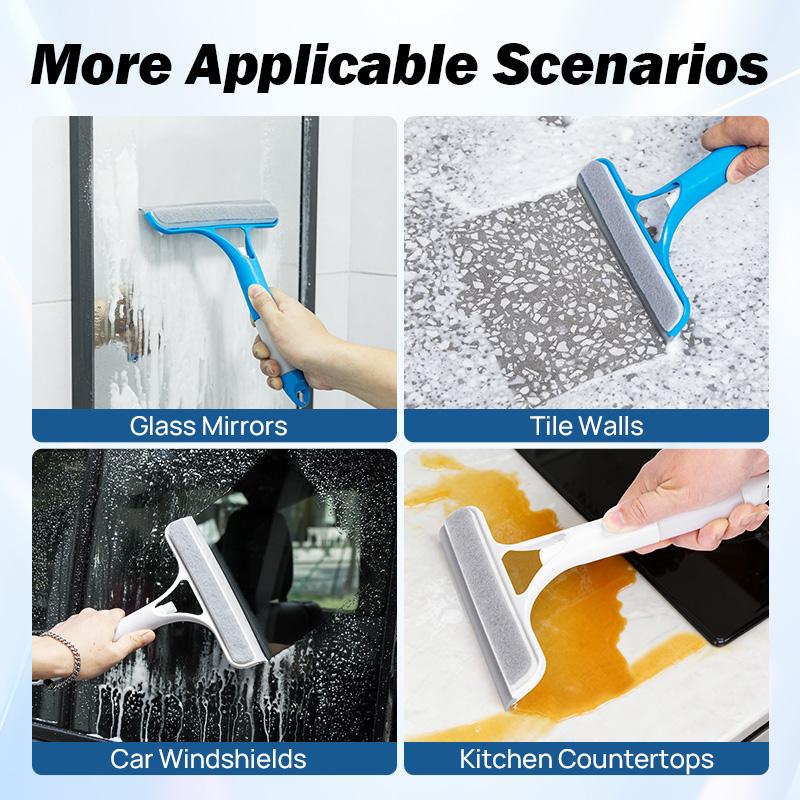 More Applicable Scenarios

Glass Mirrors

Tile Walls

Car Windshields

Kitchen Countertops