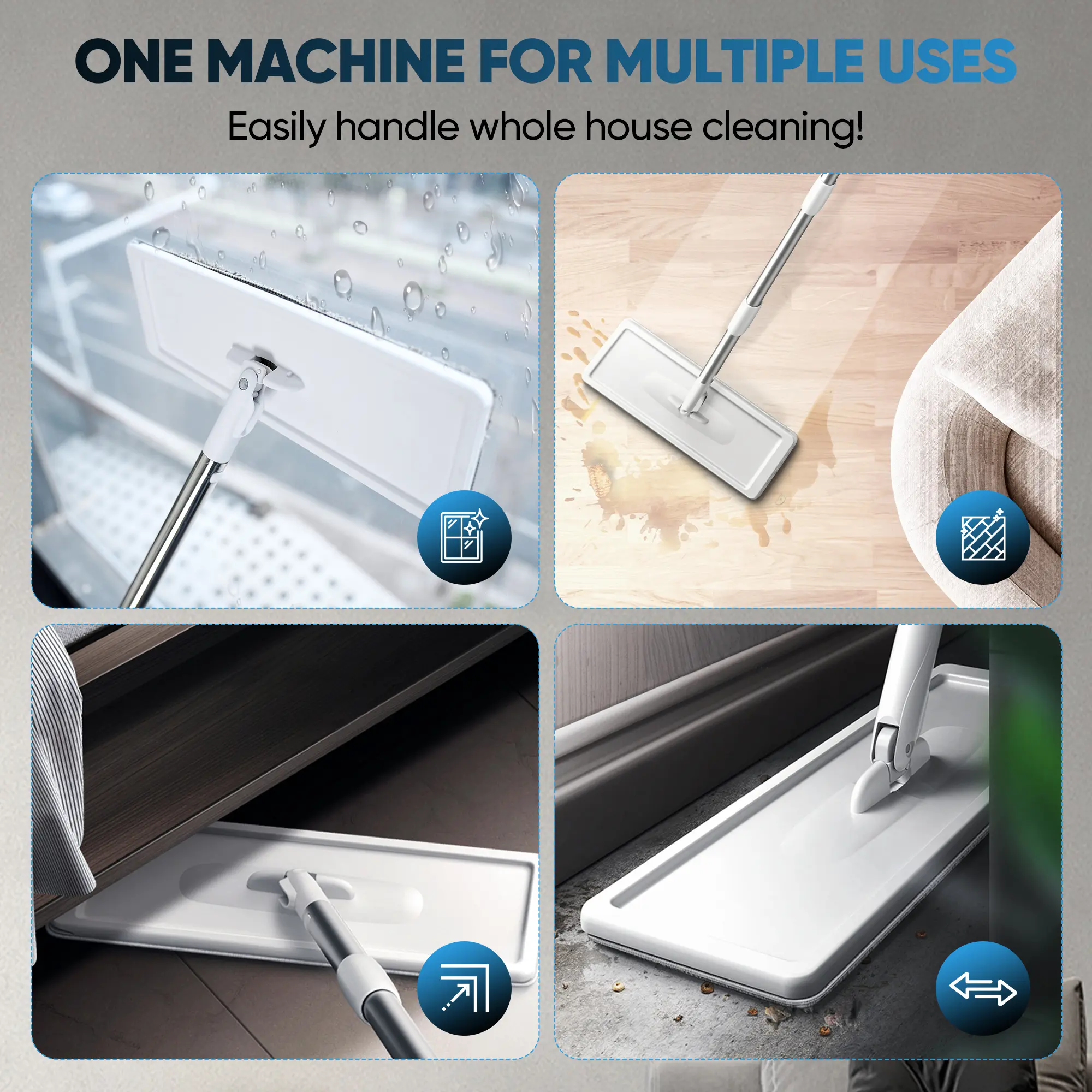 ONE MACHINE FOR MULTIPLE USES

Easily handle whole house cleaning!