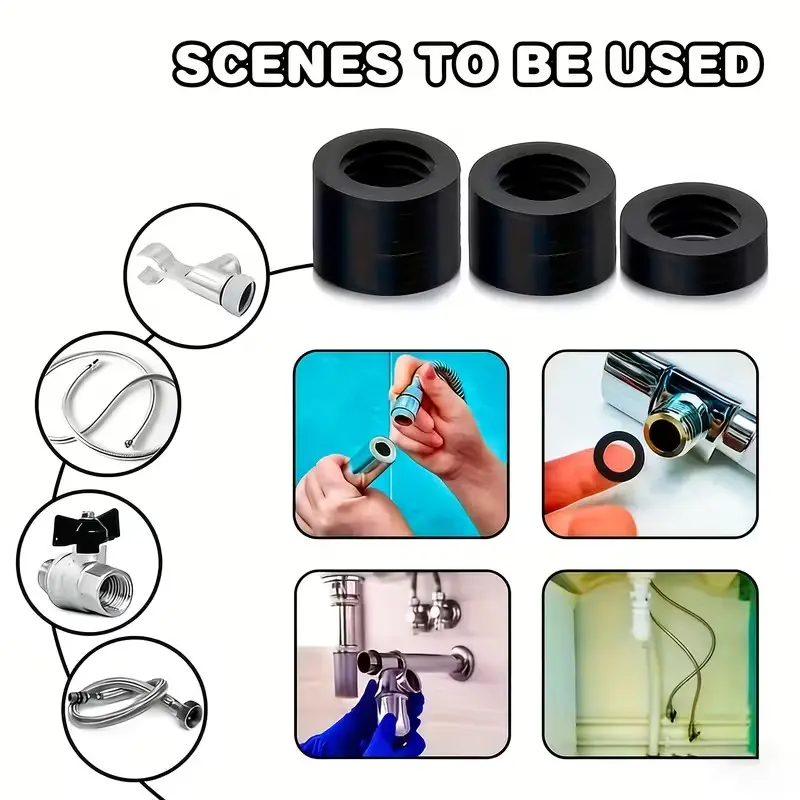 SCENES TO BE USED