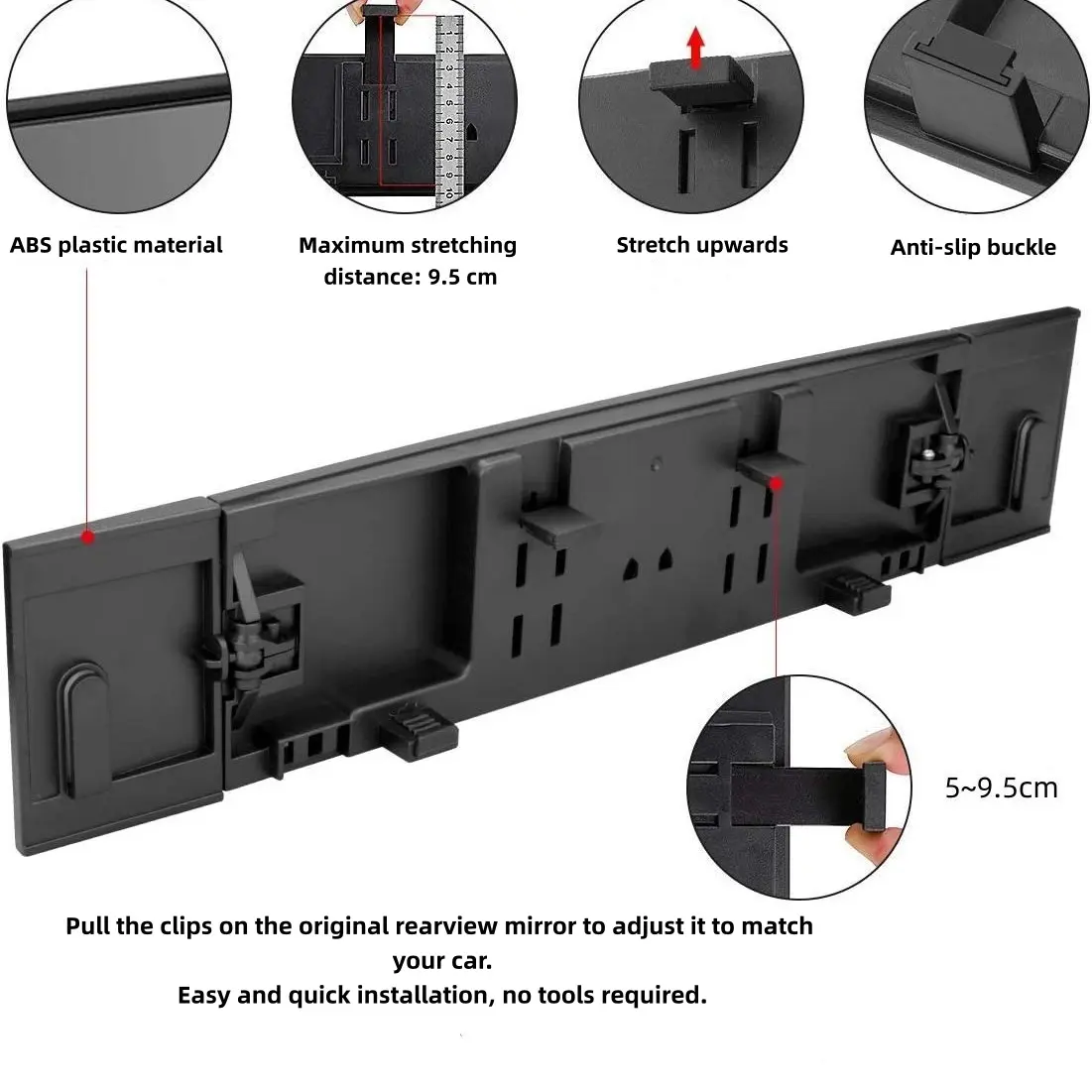 1 2 3 4 5 6 7 8 9 10

ABS plastic material

Maximum stretching distance: 9.5 cm

Stretch upwards

Anti-slip buckle

5~9.5cm

Pull the clips on the original rearview mirror to adjust it to match your car.
Easy and quick installation, no tools required.