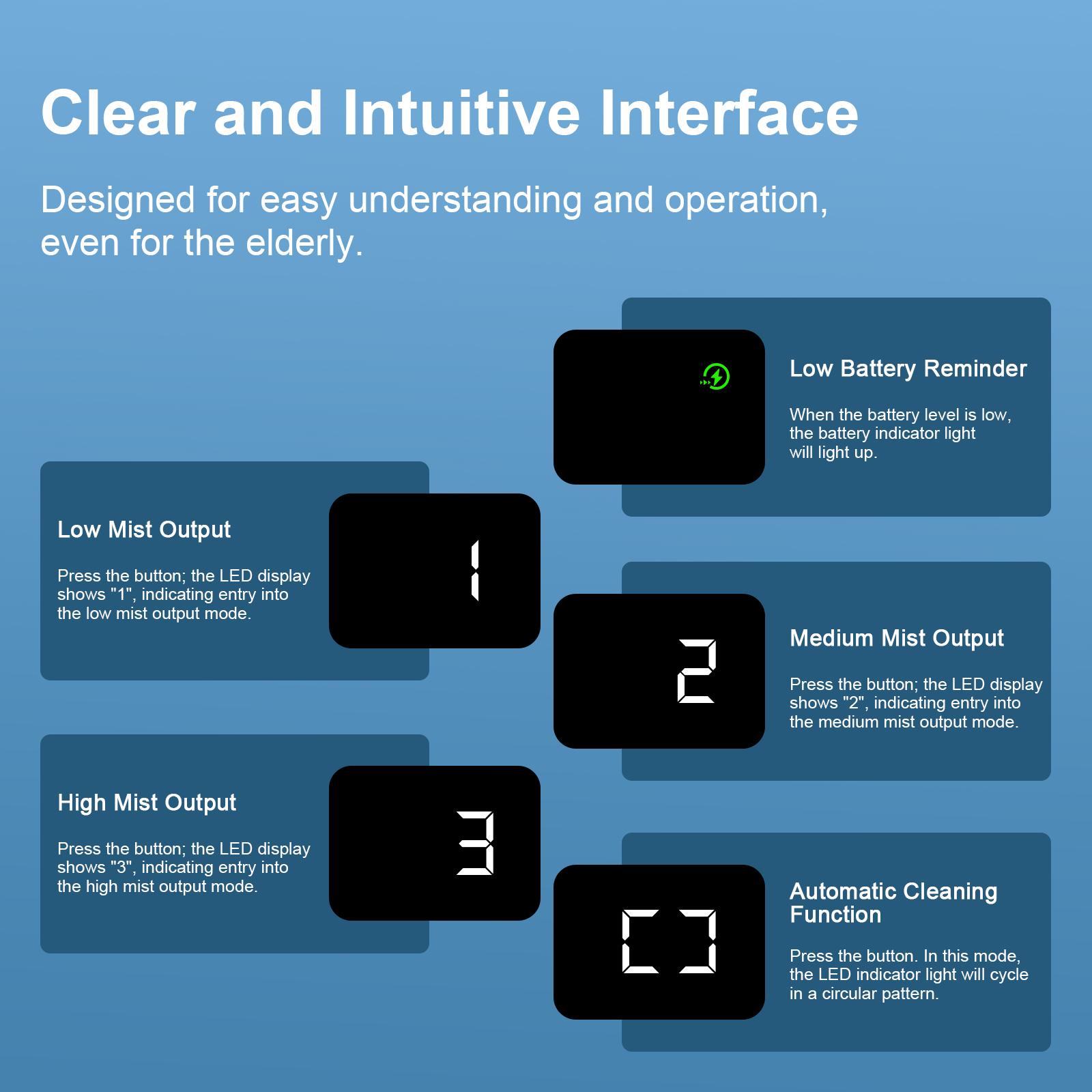 Clear and Intuitive Interface

Designed for easy understanding and operation, even for the elderly.

Low Battery Reminder

When the battery level is low, the battery indicator light will light up.

Low Mist Output

Press the button; the LED display shows "1", indicating entry into the low mist output mode.

1

2

Medium Mist Output

Press the button; the LED display shows "2", indicating entry into the medium mist output mode.

High Mist Output

Press the button; the LED display shows "3", indicating entry into the high mist output mode.

3

Automatic Cleaning Function

Press the button. In this mode, the LED indicator light will cycle in a circular pattern.