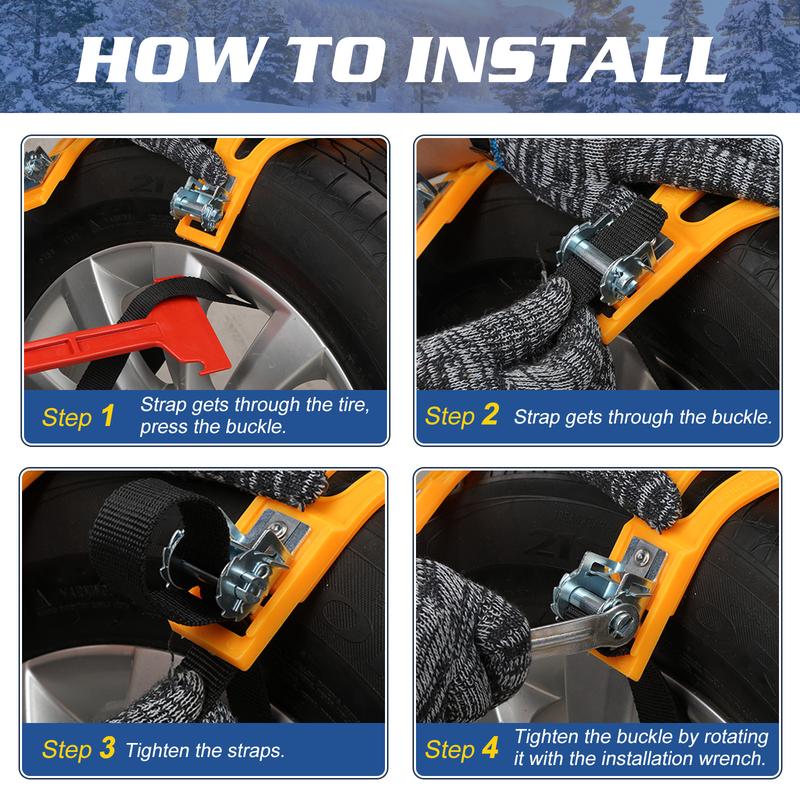 HOW TO INSTALL

Step 1 Strap gets through the tire, press the buckle.

Step 2 Strap gets through the buckle.

Step 3 Tighten the straps.

Step 4 Tighten the buckle by rotating it with the installation wrench.