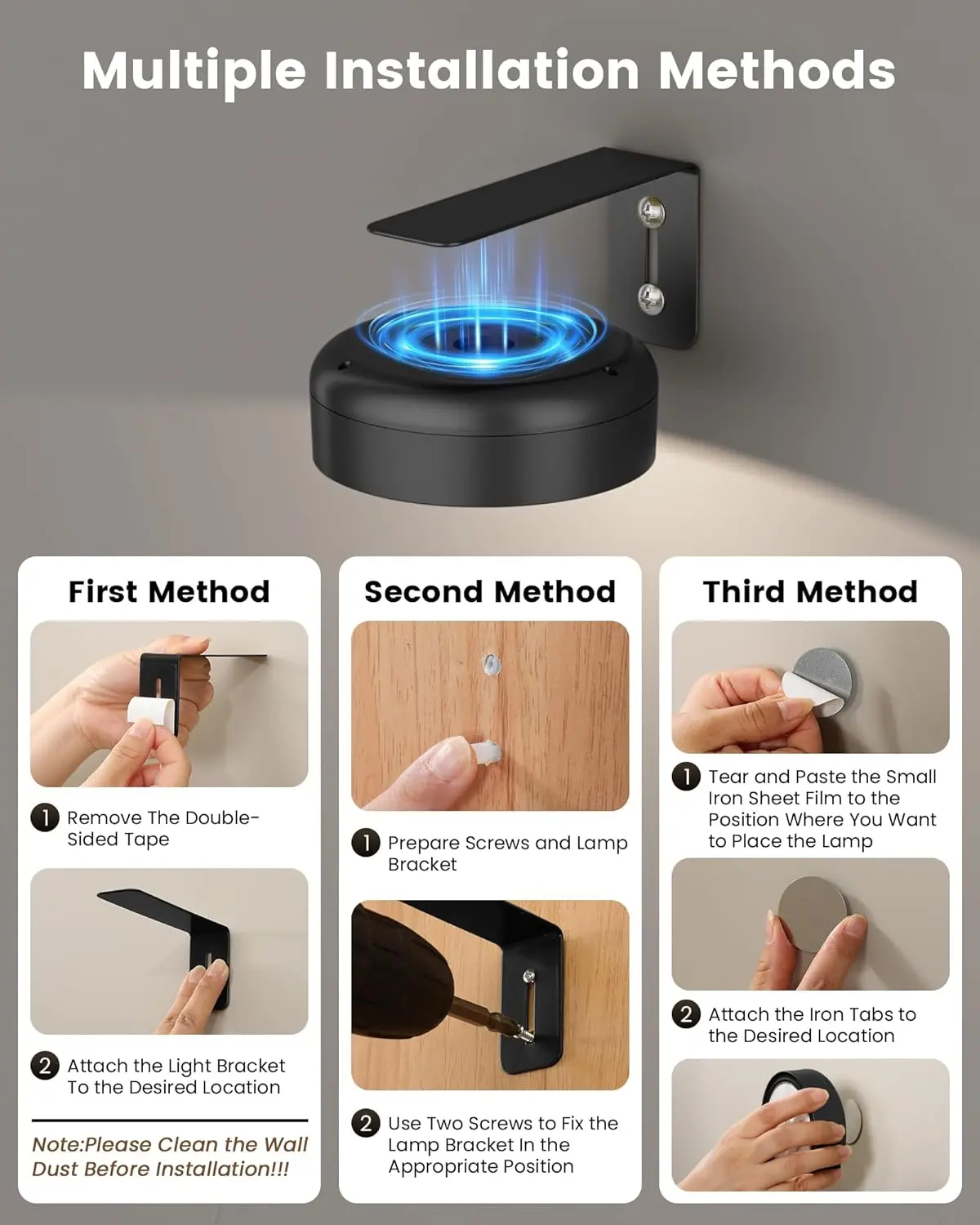 Multiple Installation Methods

First Method

1 Remove The Double-Sided Tape

2 Attach the Light Bracket To the Desired Location

Note:Please Clean the Wall Dust Before Installation!!!

Second Method

1 Prepare Screws and Lamp Bracket

2 Use Two Screws to Fix the Lamp Bracket In the Appropriate Position

Third Method

1 Tear and Paste the Small Iron Sheet Film to the Position Where You Want to Place the Lamp

2 Attach the Iron Tabs to the Desired Location