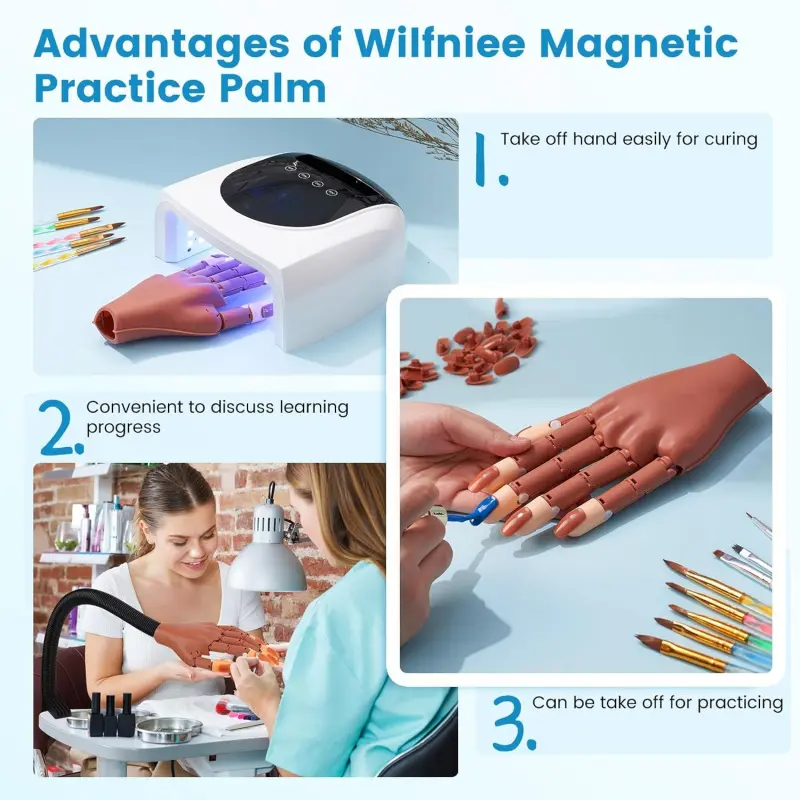 Advantages of Wilfniee Magnetic Practice Palm

1. Take off hand easily for curing

2. Convenient to discuss learning progress

3. Can be take off for practicing